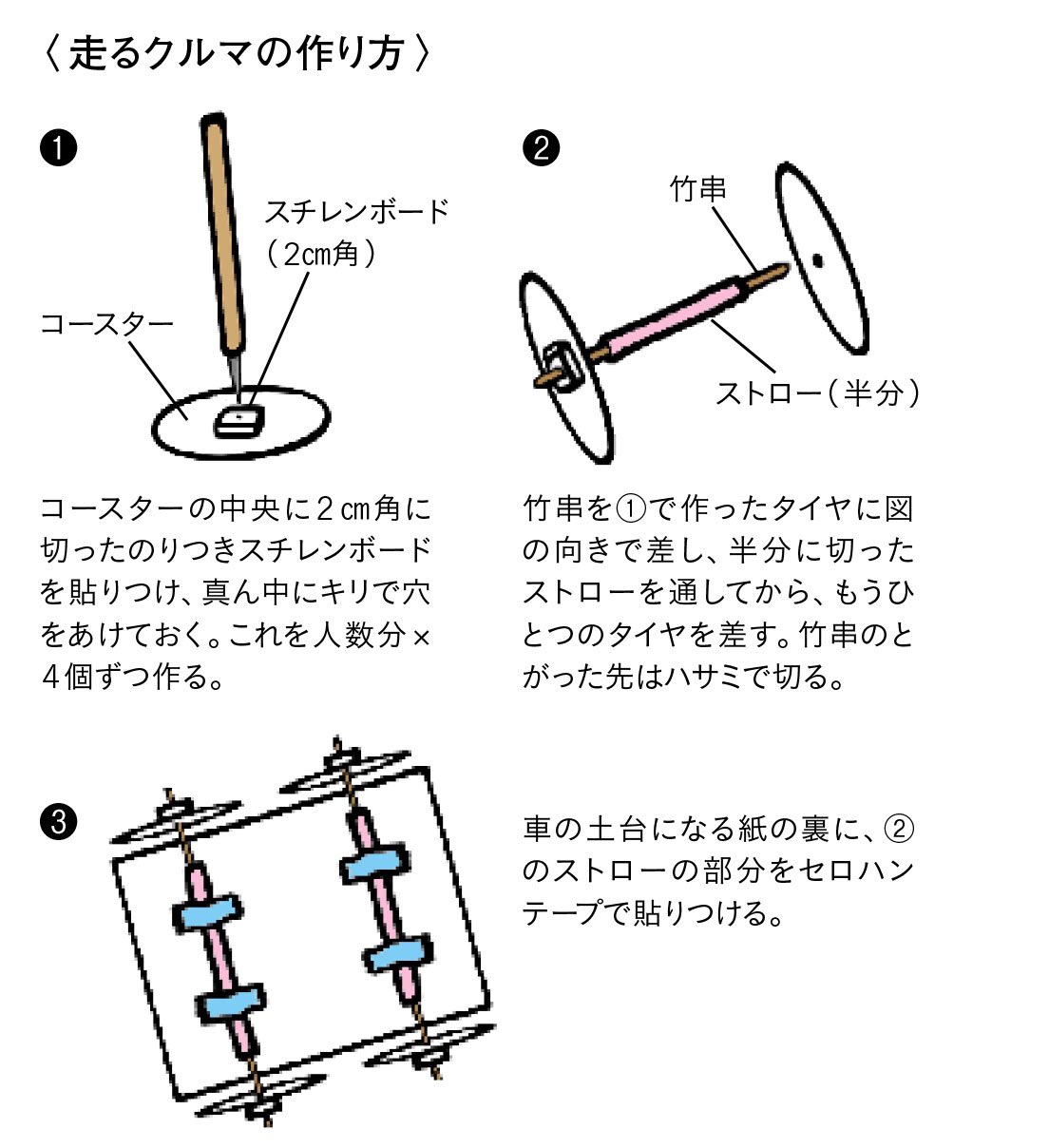 〈走るクルマの作り方〉

❶

スチレンボード（2㎝角）

コースター

コースターの中央に2㎝角に切ったのりつきスチレンボードを貼りつけ、真ん中にキリで穴をあけておく。これを人数分×4個ずつ作る。

❷

竹串

ストロー（半分）

竹串を①で作ったタイヤに図の向きで差し、半分に切ったストローを通してから、もうひとつのタイヤを差す。竹串のとがった先はハサミで切る。

❸

車の土台になる紙の裏に、②のストローの部分をセロハンテープで貼りつける。