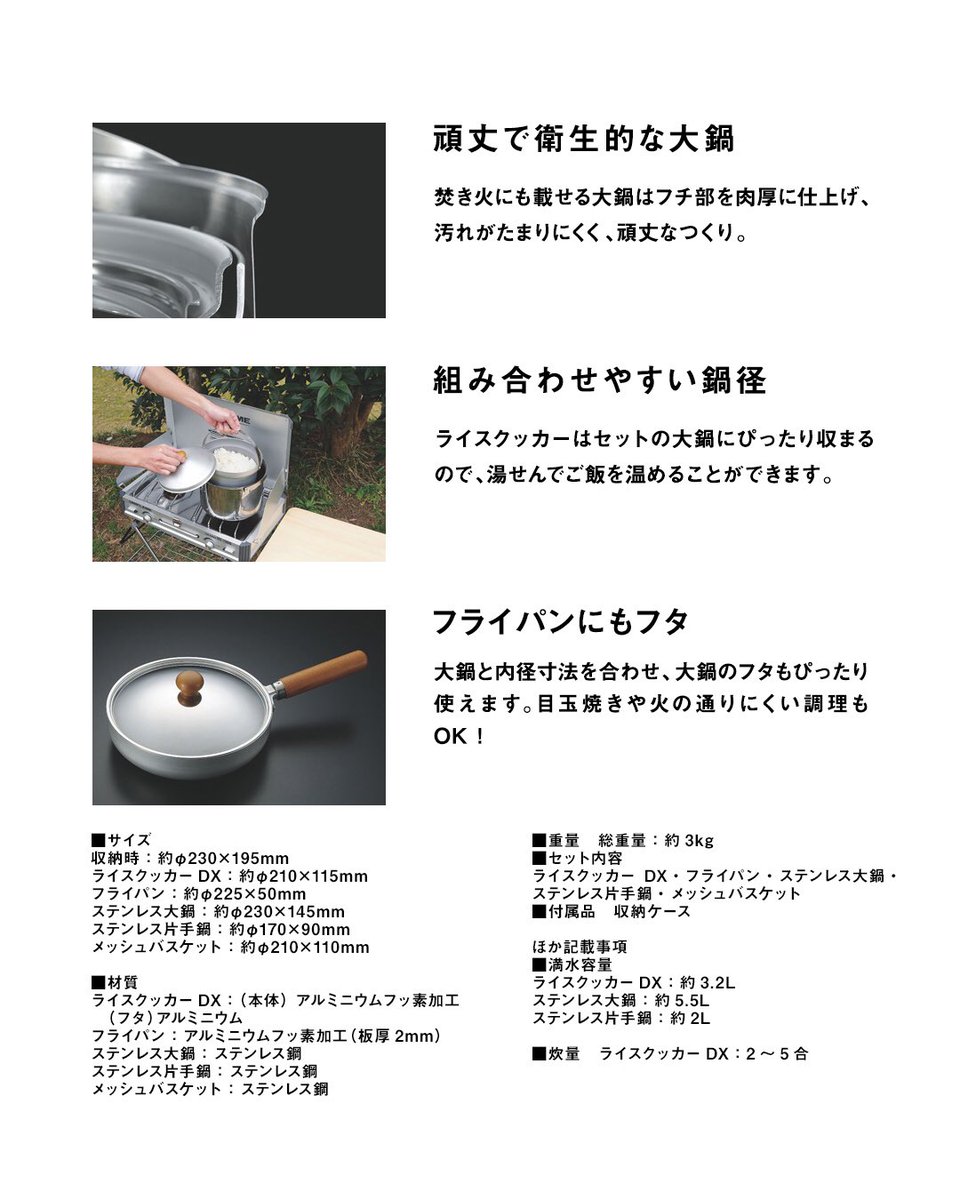 頑丈で衛生的な大鍋

焚き火にも載せる大鍋はフチ部を肉厚に仕上げ、汚れがたまりにくく、頑丈なつくり。

組み合わせやすい鍋径

ライスクッカーはセットの大鍋にぴったり収まるので、湯せんでご飯を温めることができます。

フライパンにもフタ

大鍋と内径寸法を合わせ、大鍋のフタもぴったり使えます。目玉焼きや火の通りにくい調理もOK！

■サイズ
収納時：約φ230×195mm
ライスクッカー DX：約φ210×115mm
フライパン：約φ225×50mm
ステンレス大鍋：約φ230×145mm
ステンレス片手鍋：約φ170×90mm
メッシュバスケット：約φ210×110mm

■材質
ライスクッカー DX：（本体）アルミニウムフッ素加工
（フタ）アルミニウム
フライパン：アルミニウムフッ素加工（板厚 2mm）
ステンレス大鍋：ステンレス鋼
ステンレス片手鍋：ステンレス鋼
メッシュバスケット：ステンレス鋼

■重量　総重量：約 3kg
■セット内容
ライスクッカー DX・フライパン・ステンレス大鍋・ステンレス片手鍋・メッシュバスケット
■付属品　収納ケース

ほか記載事項
■満水容量
ライスクッカー DX：約 3.2L
ステンレス大鍋：約 5.5L
ステンレス片手鍋：約 2L

■炊量　ライスクッカー DX：2～5合