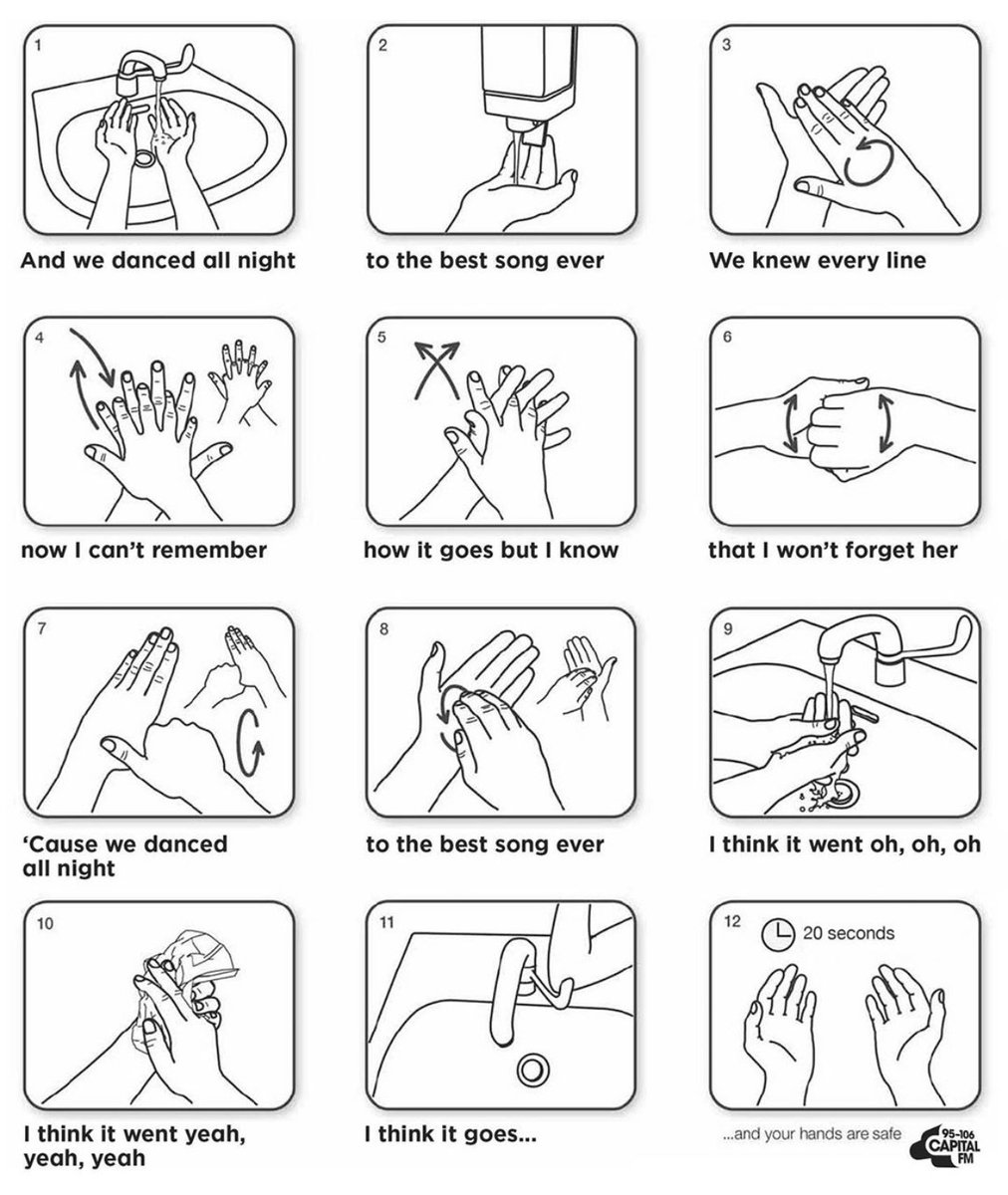 1

And we danced all night

2

to the best song ever

3

We knew every line

4

now I can't remember

5

how it goes but I know

6

that I won't forget her

7

'Cause we danced all night

8

to the best song ever

9

I think it went oh, oh, oh

10

I think it went yeah, yeah, yeah

11

I think it goes...

12

20 seconds

...and your hands are safe

95-106 CAPITAL FM