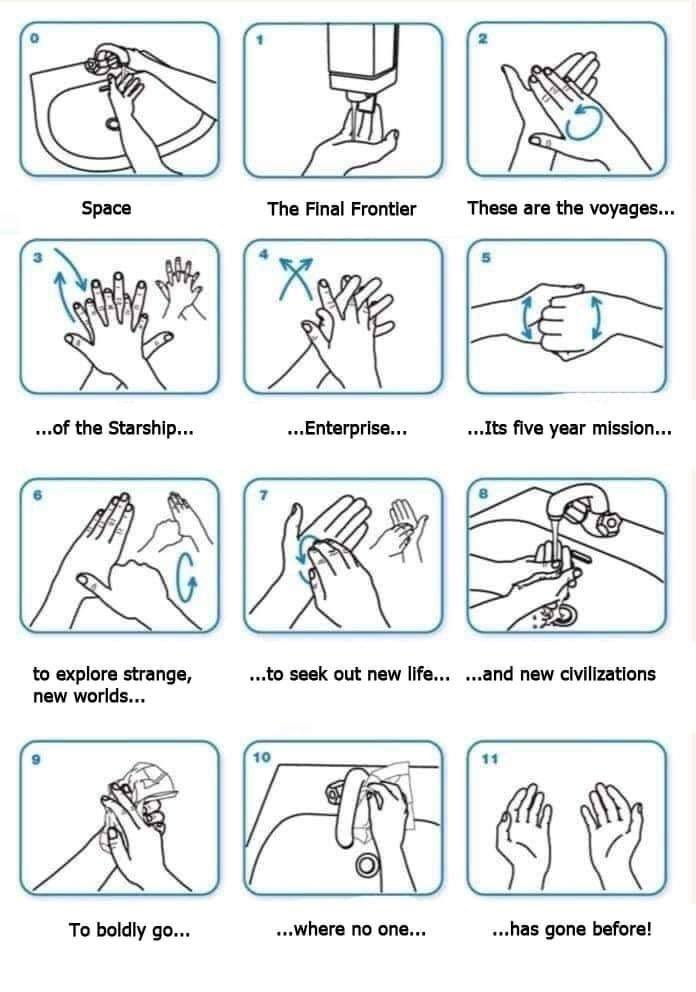 0

Space

1

The Final Frontier

2

These are the voyages...

3

...of the Starship...

4

...Enterprise...

5

...Its five year mission...

6

to explore strange, new worlds...

7

...to seek out new life...

8

...and new civilizations

9

To boldly go...

10

...where no one...

11

...has gone before!