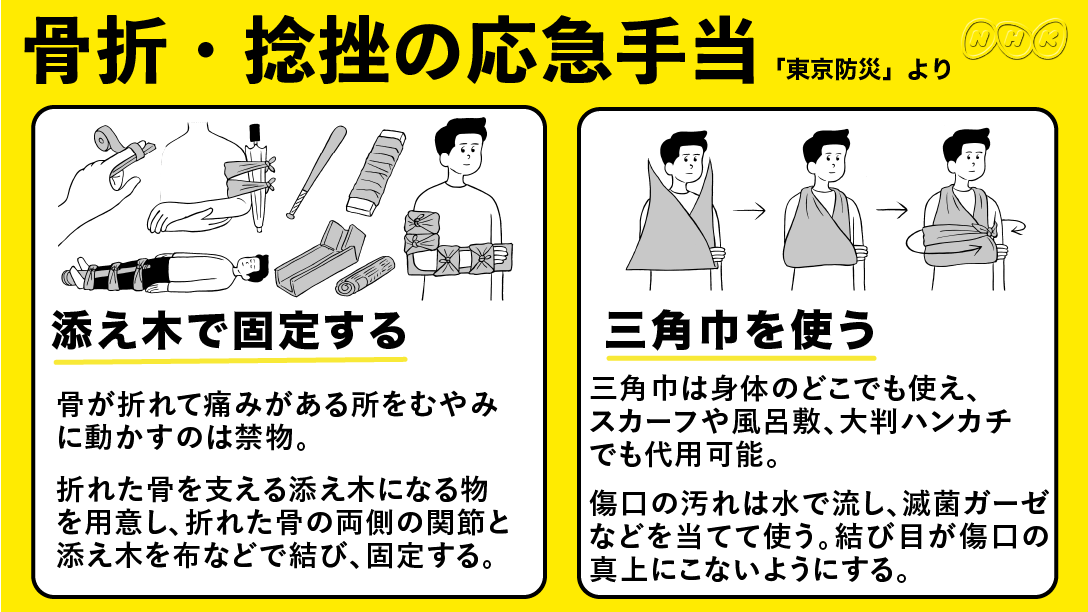 骨折・捻挫の応急手当
「東京防災」より

NHK

添え木で固定する

骨が折れて痛みがある所をむやみに動かすのは禁物。

折れた骨を支える添え木になる物を用意し、折れた骨の両側の関節と添え木を布などで結び、固定する。

三角巾を使う

三角巾は身体のどこでも使え、スカーフや風呂敷、大判ハンカチでも代用可能。

傷口の汚れは水で流し、滅菌ガーゼなどを当てて使う。結び目が傷口の真上にこないようにする。