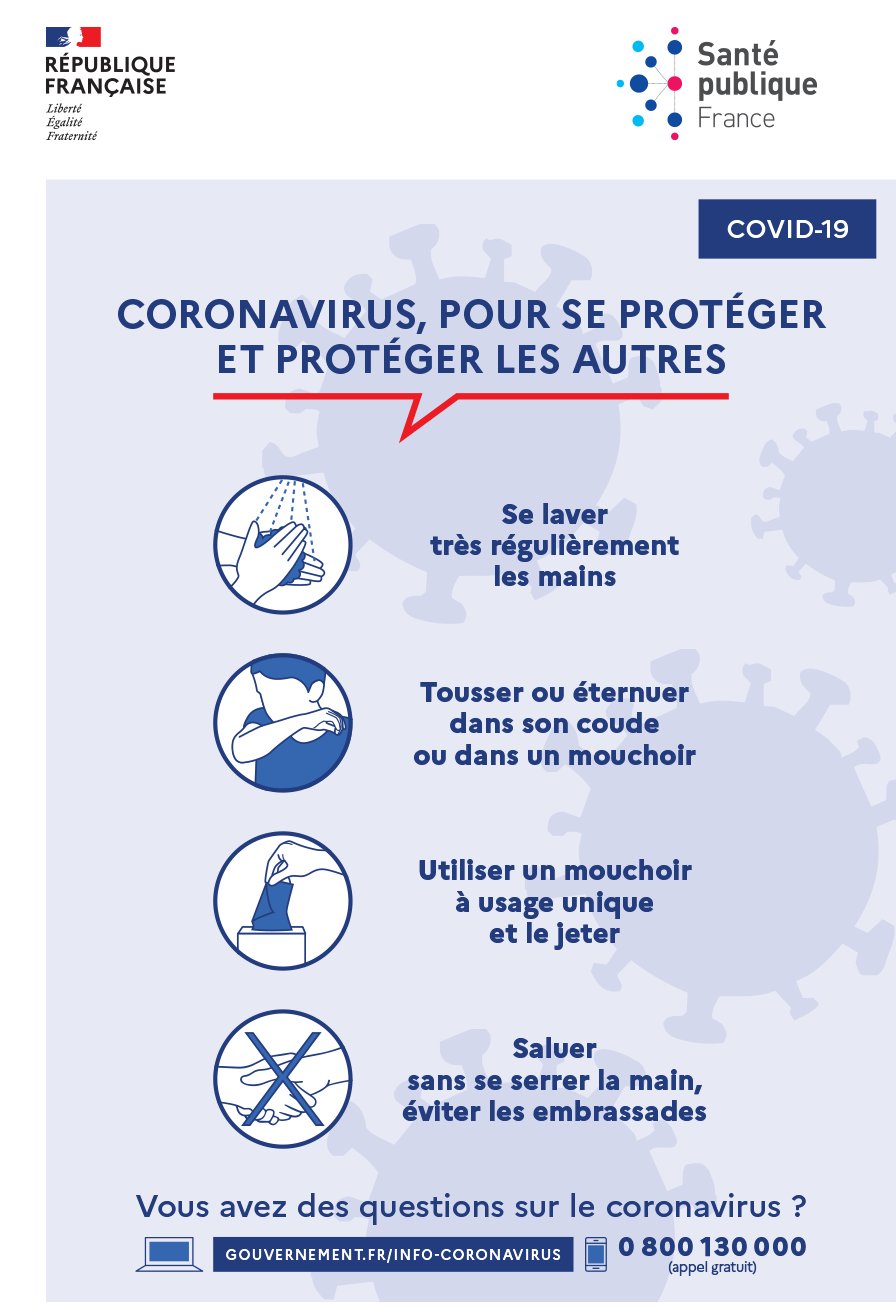 RÉPUBLIQUE FRANÇAISE
Liberté
Égalité
Fraternité

Santé publique France

COVID-19

CORONAVIRUS, POUR SE PROTÉGER ET PROTÉGER LES AUTRES

Se laver très régulièrement les mains

Tousser ou éternuer dans son coude ou dans un mouchoir

Utiliser un mouchoir à usage unique et le jeter

Saluer sans se serrer la main, éviter les embrassades

Vous avez des questions sur le coronavirus ?

GOUVERNEMENT.FR/INFO-CORONAVIRUS

0 800 130 000
(appel gratuit)