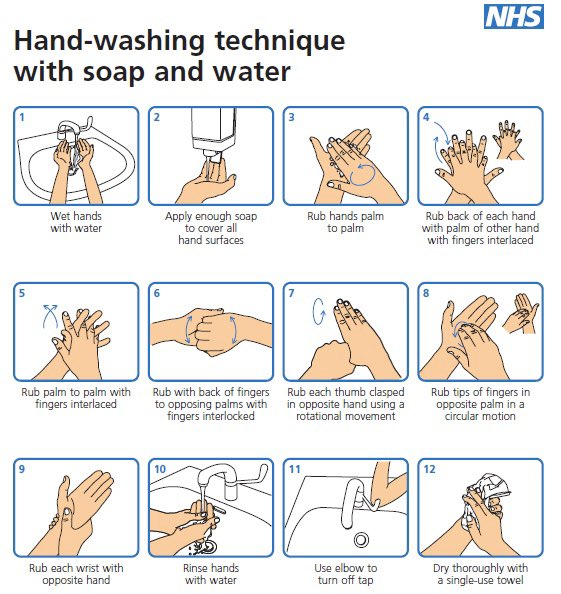 NHS

Hand-washing technique with soap and water

1
Wet hands with water

2
Apply enough soap to cover all hand surfaces

3
Rub hands palm to palm

4
Rub back of each hand with palm of other hand with fingers interlaced

5
Rub palm to palm with fingers interlaced

6
Rub with back of fingers to opposing palms with fingers interlocked

7
Rub each thumb clasped in opposite hand using a rotational movement

8
Rub tips of fingers in opposite palm in a circular motion

9
Rub each wrist with opposite hand

10
Rinse hands with water

11
Use elbow to turn off tap

12
Dry thoroughly with a single-use towel