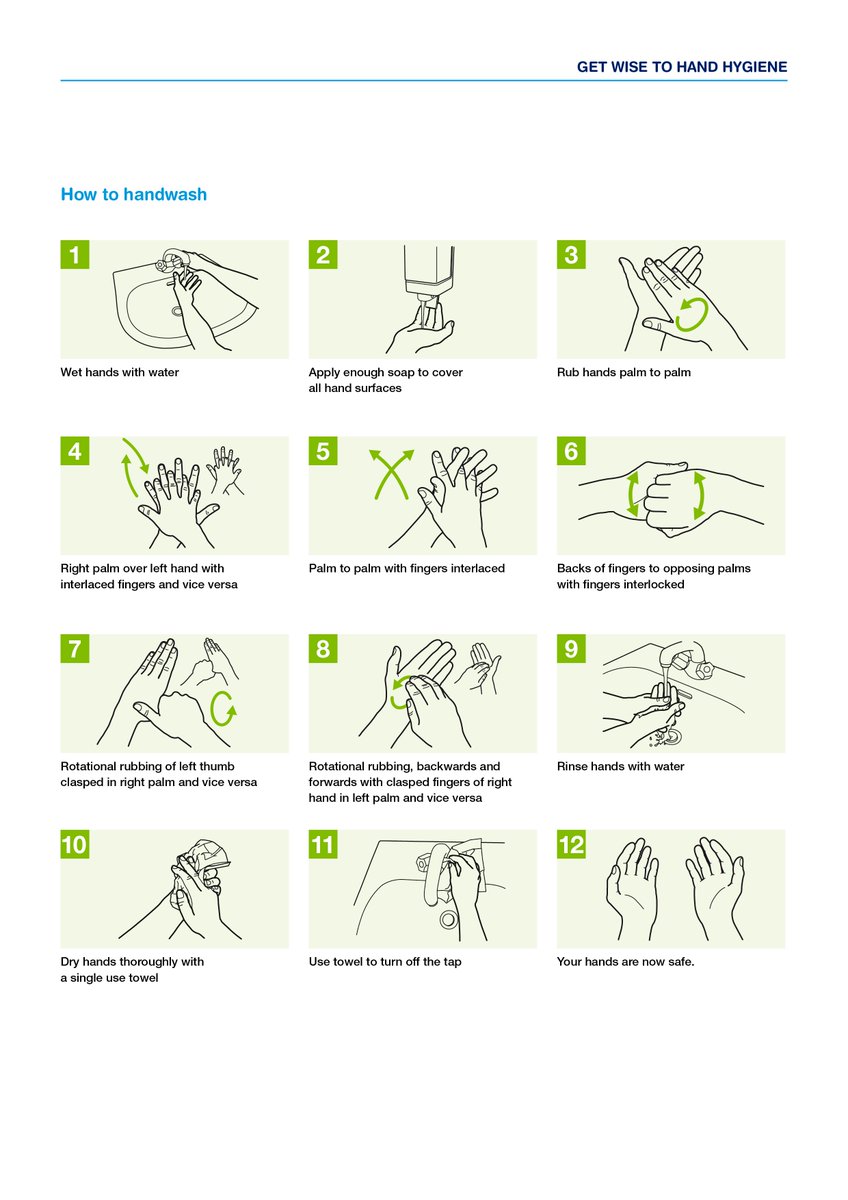 GET WISE TO HAND HYGIENE

How to handwash

1
Wet hands with water

2
Apply enough soap to cover all hand surfaces

3
Rub hands palm to palm

4
Right palm over left hand with interlaced fingers and vice versa

5
Palm to palm with fingers interlaced

6
Backs of fingers to opposing palms with fingers interlocked

7
Rotational rubbing of left thumb clasped in right palm and vice versa

8
Rotational rubbing, backwards and forwards with clasped fingers of right hand in left palm and vice versa

9
Rinse hands with water

10
Dry hands thoroughly with a single use towel

11
Use towel to turn off the tap

12
Your hands are now safe.