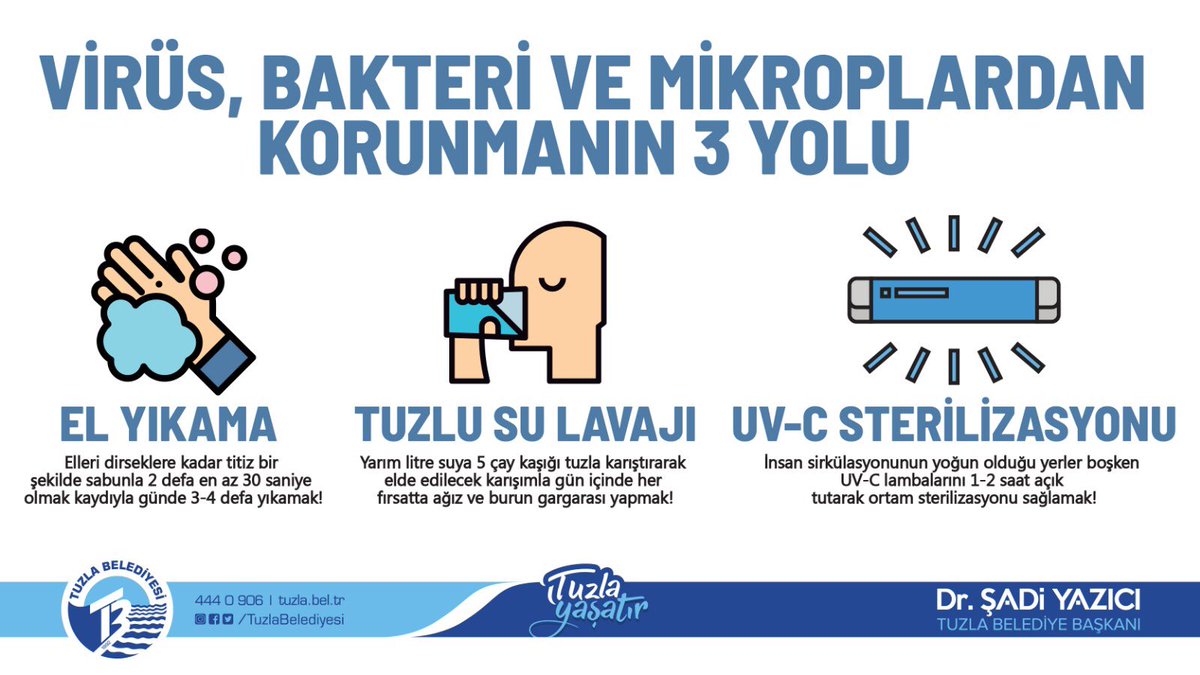 VİRÜS, BAKTERİ VE MİKROPLARDAN KORUNMANIN 3 YOLU

EL YIKAMA
Elleri dirseklere kadar titiz bir şekilde sabunla 2 defa en az 30 saniye olmak kaydıyla günde 3-4 defa yıkamak!

TUZLU SU LAVAJI
Yarım litre suya 5 çay kaşığı tuzla karıştırarak elde edilecek karışımla gün içinde her fırsatta ağız ve burun gargarası yapmak!

UV-C STERİLİZASYONU
İnsan sirkülasyonunun yoğun olduğu yerler boşken UV-C lambalarını 1-2 saat açık tutarak ortam sterilizasyonu sağlamak!

TUZLA BELEDİYESİ
444 0 906 | tuzla.bel.tr
/TuzlaBelediyesi
Tuzla yaşatır
Dr. ŞADİ YAZICI
TUZLA BELEDİYE BAŞKANI