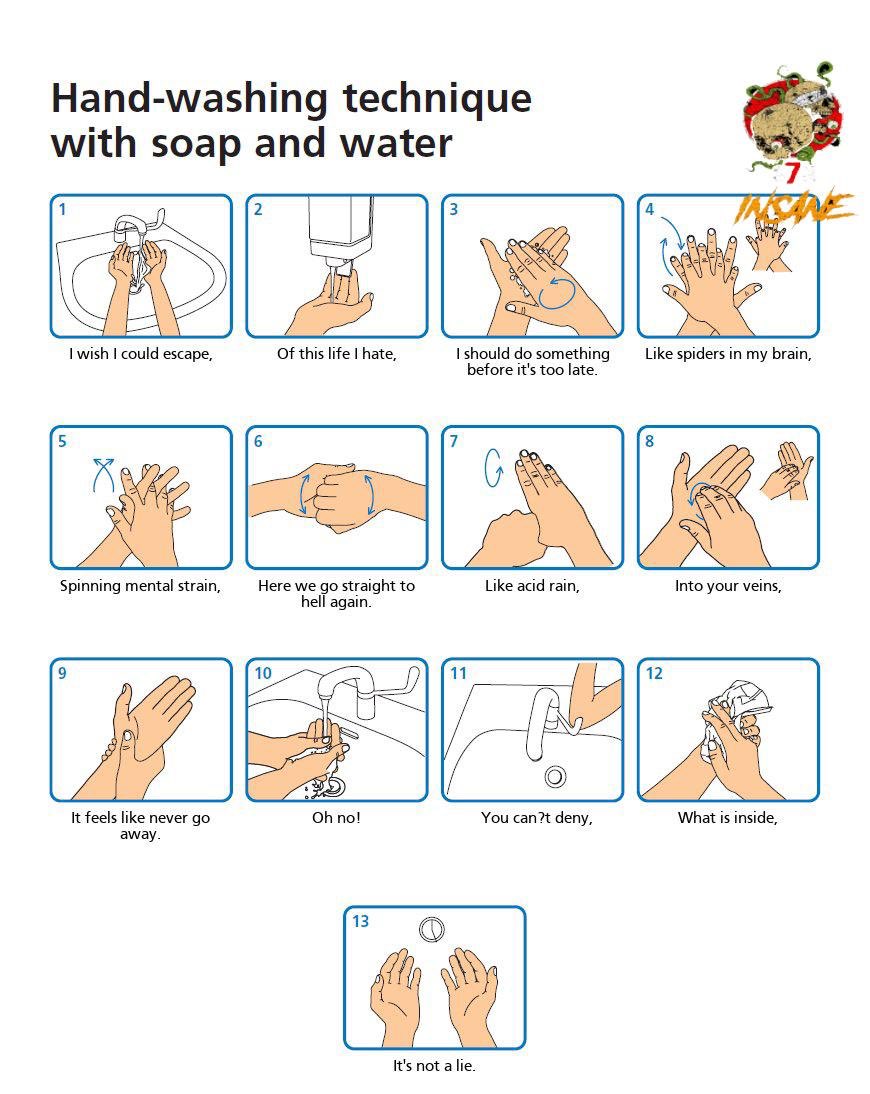 Hand-washing technique with soap and water

7
INSANE

1
I wish I could escape,

2
Of this life I hate,

3
I should do something before it's too late.

4
Like spiders in my brain,

5
Spinning mental strain,

6
Here we go straight to hell again.

7
Like acid rain,

8
Into your veins,

9
It feels like never go away.

10
Oh no!

11
You can?t deny,

12
What is inside,

13
It's not a lie.