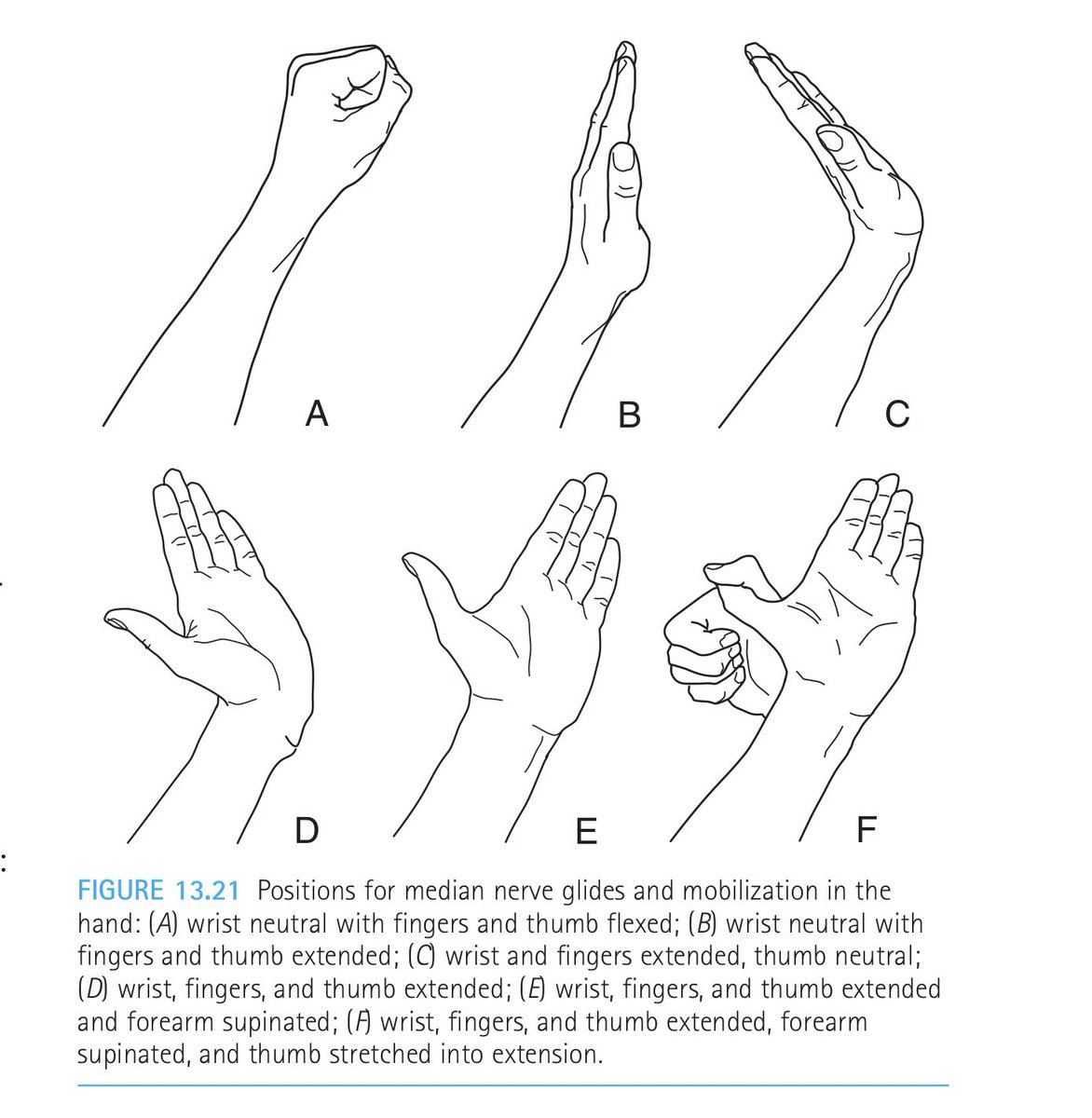 A B C

D E F

FIGURE 13.21 Positions for median nerve glides and mobilization in the hand: (A) wrist neutral with fingers and thumb flexed; (B) wrist neutral with fingers and thumb extended; (C) wrist and fingers extended, thumb neutral; (D) wrist, fingers, and thumb extended; (E) wrist, fingers, and thumb extended and forearm supinated; (F) wrist, fingers, and thumb extended, forearm supinated, and thumb stretched into extension.