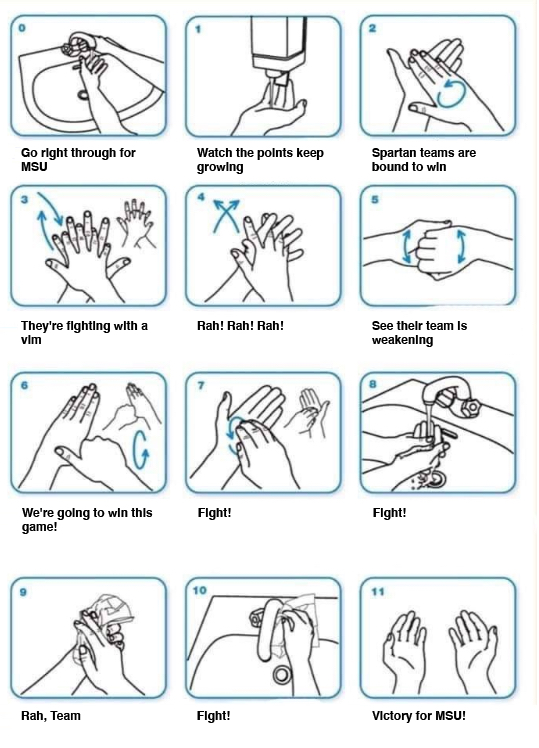 0

Go right through for MSU

1

Watch the points keep growing

2

Spartan teams are bound to win

3

They're fighting with a vim

4

Rah! Rah! Rah!

5

See their team is weakening

6

We're going to win this game!

7

Fight!

8

Fight!

9

Rah, Team

10

Fight!

11

Victory for MSU!