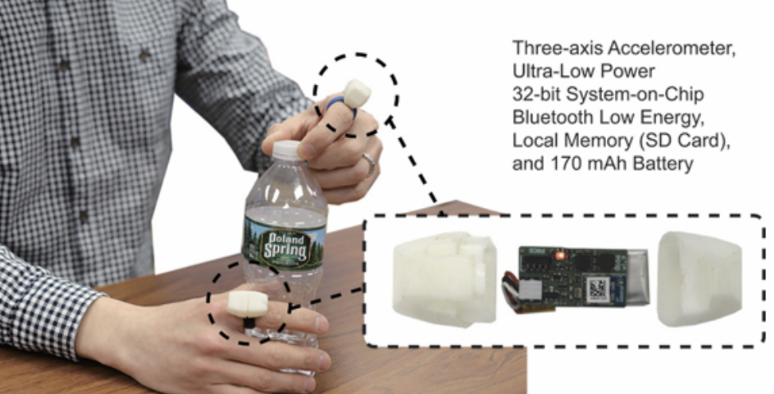 Three-axis Accelerometer,
Ultra-Low Power
32-bit System-on-Chip
Bluetooth Low Energy,
Local Memory (SD Card),
and 170 mAh Battery

Poland Spring