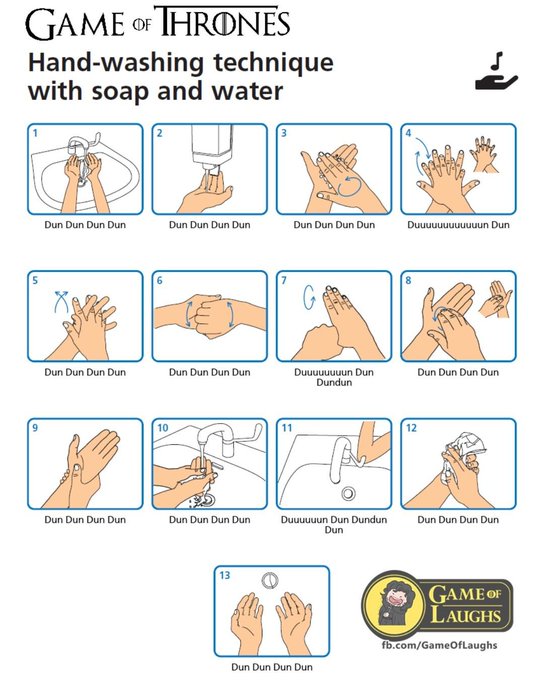 GAME OF THRONES

Hand-washing technique with soap and water

1
Dun Dun Dun Dun

2
Dun Dun Dun Dun

3
Dun Dun Dun Dun

4
Duuuuuuuuuuuun Dun

5
Dun Dun Dun Dun

6
Dun Dun Dun Dun

7
Duuuuuuuun Dun Dundun

8
Dun Dun Dun Dun

9
Dun Dun Dun Dun

10
Dun Dun Dun Dun

11
Duuuuuun Dun Dundun Dun

12
Dun Dun Dun Dun

13
Dun Dun Dun Dun

GAME OF LAUGHS
fb.com/GameOfLaughs