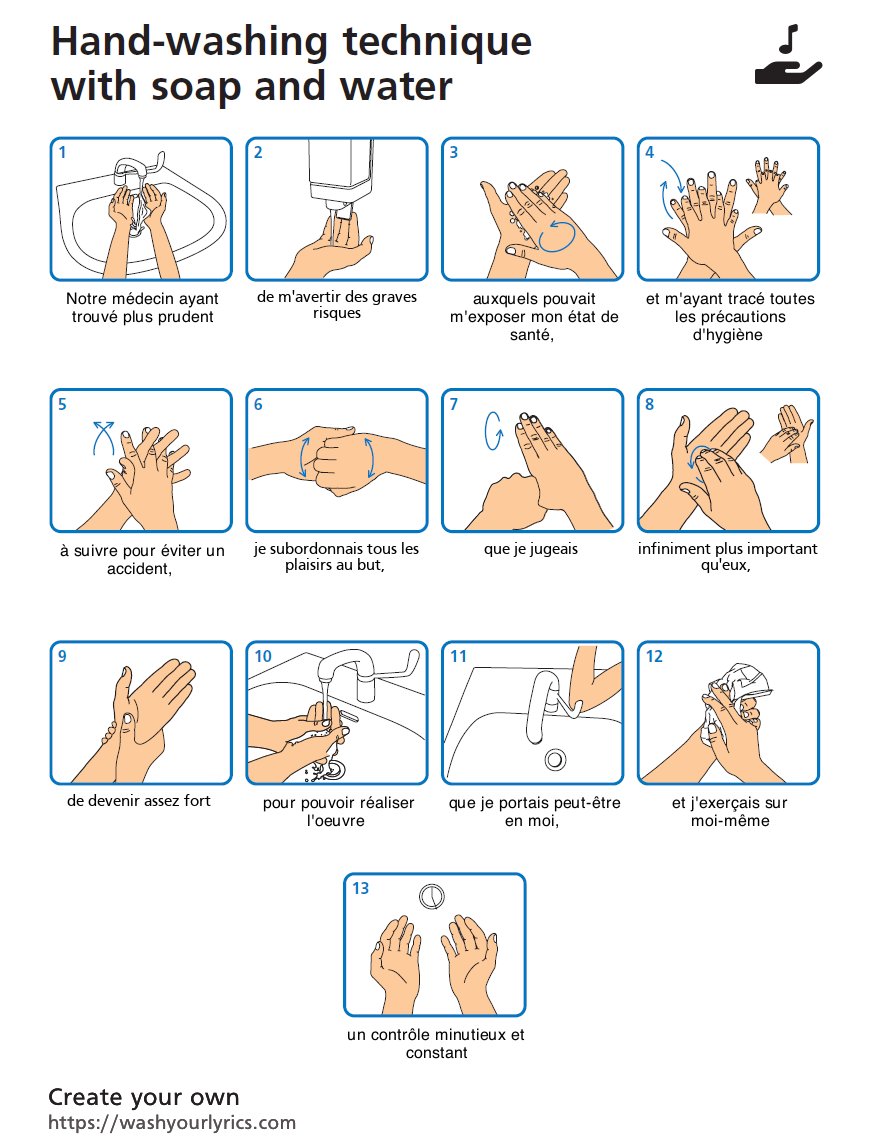 Hand-washing technique with soap and water

1
Notre médecin ayant trouvé plus prudent

2
de m'avertir des graves risques

3
auxquels pouvait m'exposer mon état de santé,

4
et m'ayant tracé toutes les précautions d'hygiène

5
à suivre pour éviter un accident,

6
je subordonnais tous les plaisirs au but,

7
que je jugeais

8
infiniment plus important qu'eux,

9
de devenir assez fort

10
pour pouvoir réaliser l'oeuvre

11
que je portais peut-être en moi,

12
et j'exerçais sur moi-même

13
un contrôle minutieux et constant

Create your own
https://washyourlyrics.com