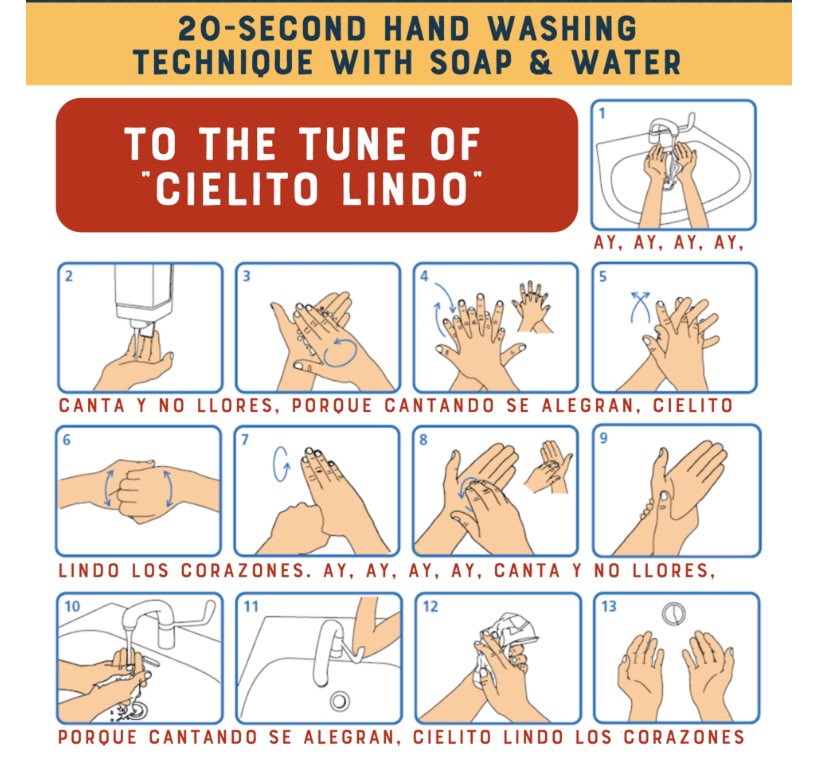 20-SECOND HAND WASHING TECHNIQUE WITH SOAP & WATER

TO THE TUNE OF "CIELITO LINDO"

1

AY, AY, AY, AY,

2

3

4

5

CANTA Y NO LLORES, PORQUE CANTANDO SE ALEGRAN, CIELITO

6

7

8

9

LINDO LOS CORAZONES. AY, AY, AY, AY, CANTA Y NO LLORES,

10

11

12

13

PORQUE CANTANDO SE ALEGRAN, CIELITO LINDO LOS CORAZONES