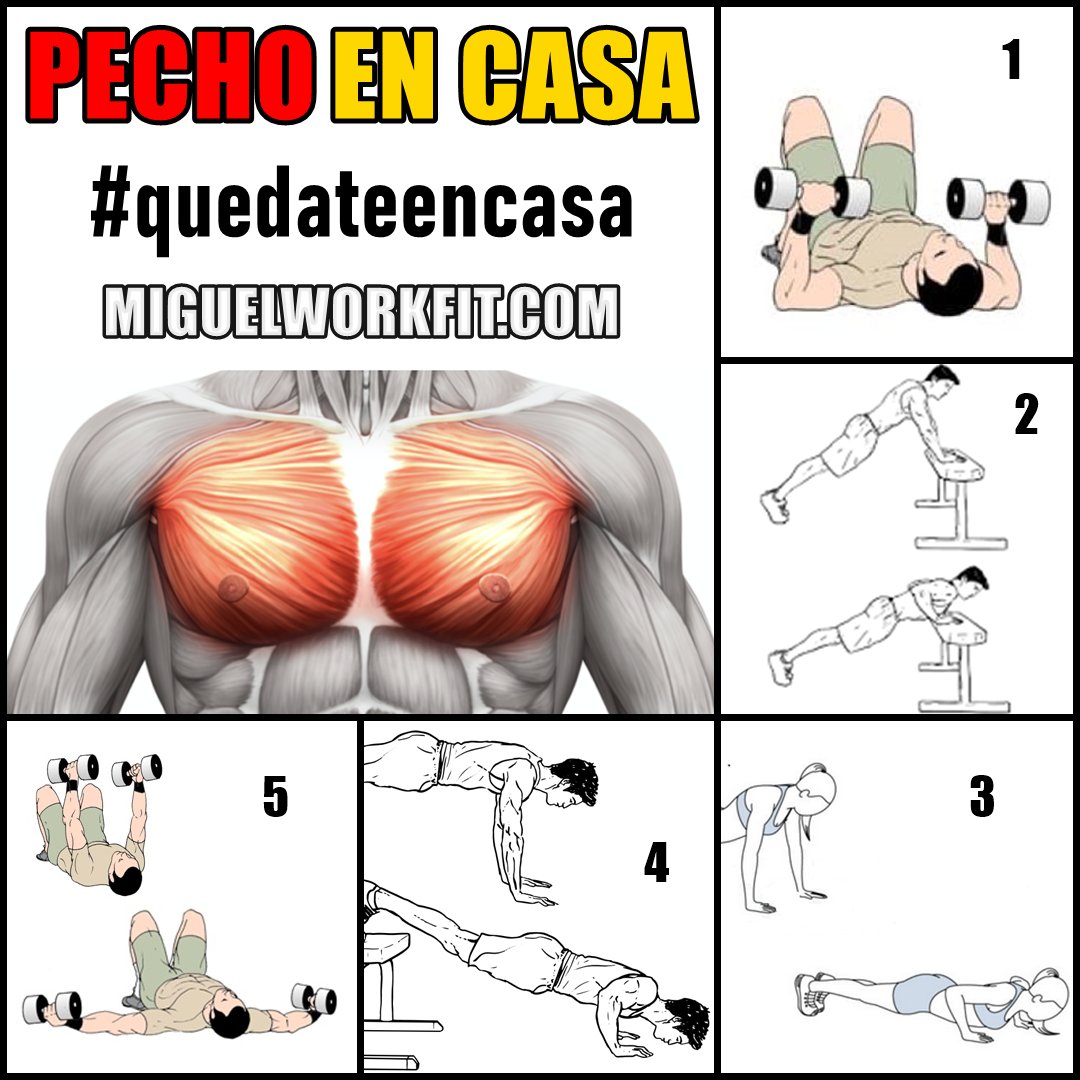 PECHO EN CASA

#quedateencasa

MIGUELWORKFIT.COM

1

2

5

4

3