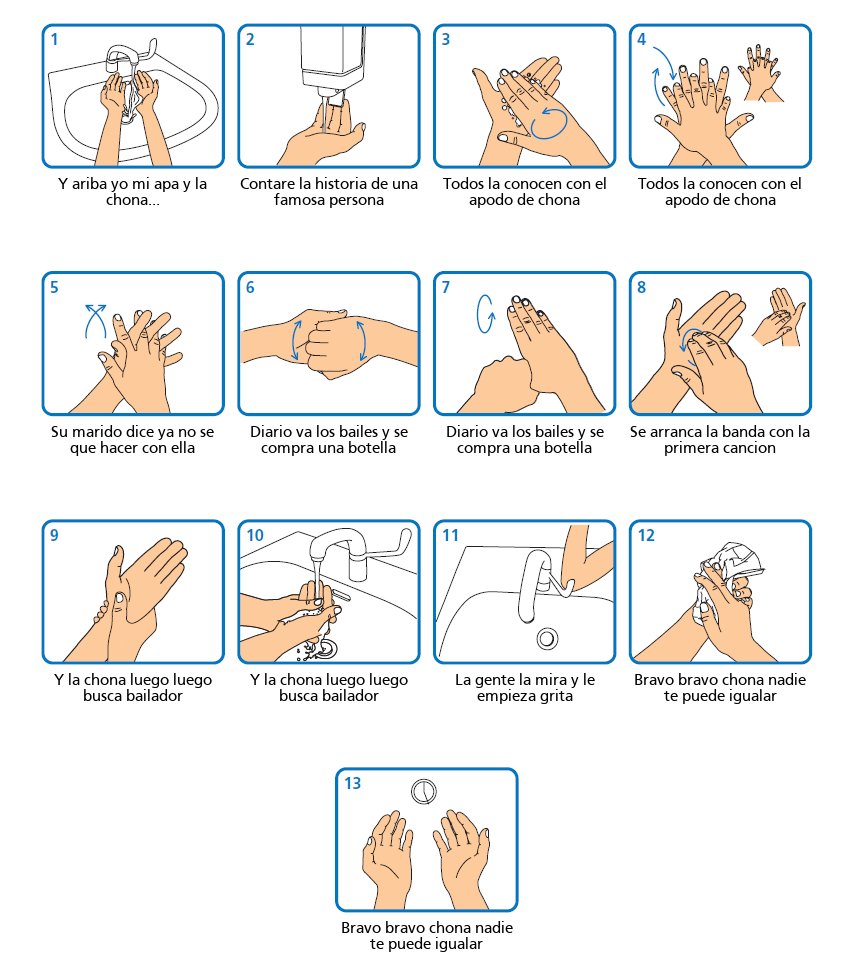 1
Y ariba yo mi apa y la chona...

2
Contare la historia de una famosa persona

3
Todos la conocen con el apodo de chona

4
Todos la conocen con el apodo de chona

5
Su marido dice ya no se que hacer con ella

6
Diario va los bailes y se compra una botella

7
Diario va los bailes y se compra una botella

8
Se arranca la banda con la primera cancion

9
Y la chona luego luego busca bailador

10
Y la chona luego luego busca bailador

11
La gente la mira y le empieza grita

12
Bravo bravo chona nadie te puede igualar

13
Bravo bravo chona nadie te puede igualar