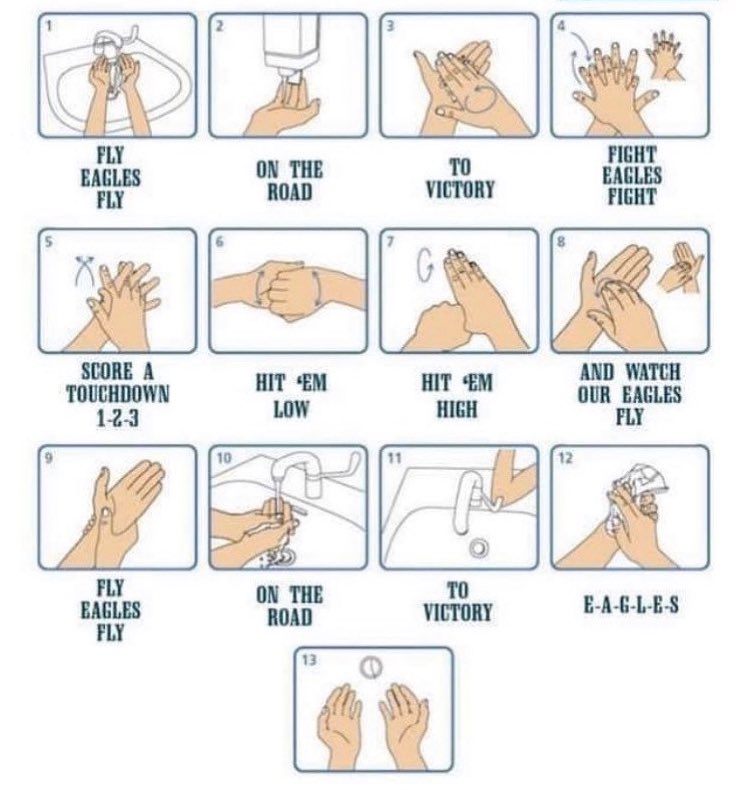 1

FLY EAGLES FLY

2

ON THE ROAD

3

TO VICTORY

4

FIGHT EAGLES FIGHT

5

SCORE A TOUCHDOWN 1-2-3

6

HIT 'EM LOW

7

HIT 'EM HIGH

8

AND WATCH OUR EAGLES FLY

9

FLY EAGLES FLY

10

ON THE ROAD

11

TO VICTORY

12

E-A-G-L-E-S

13