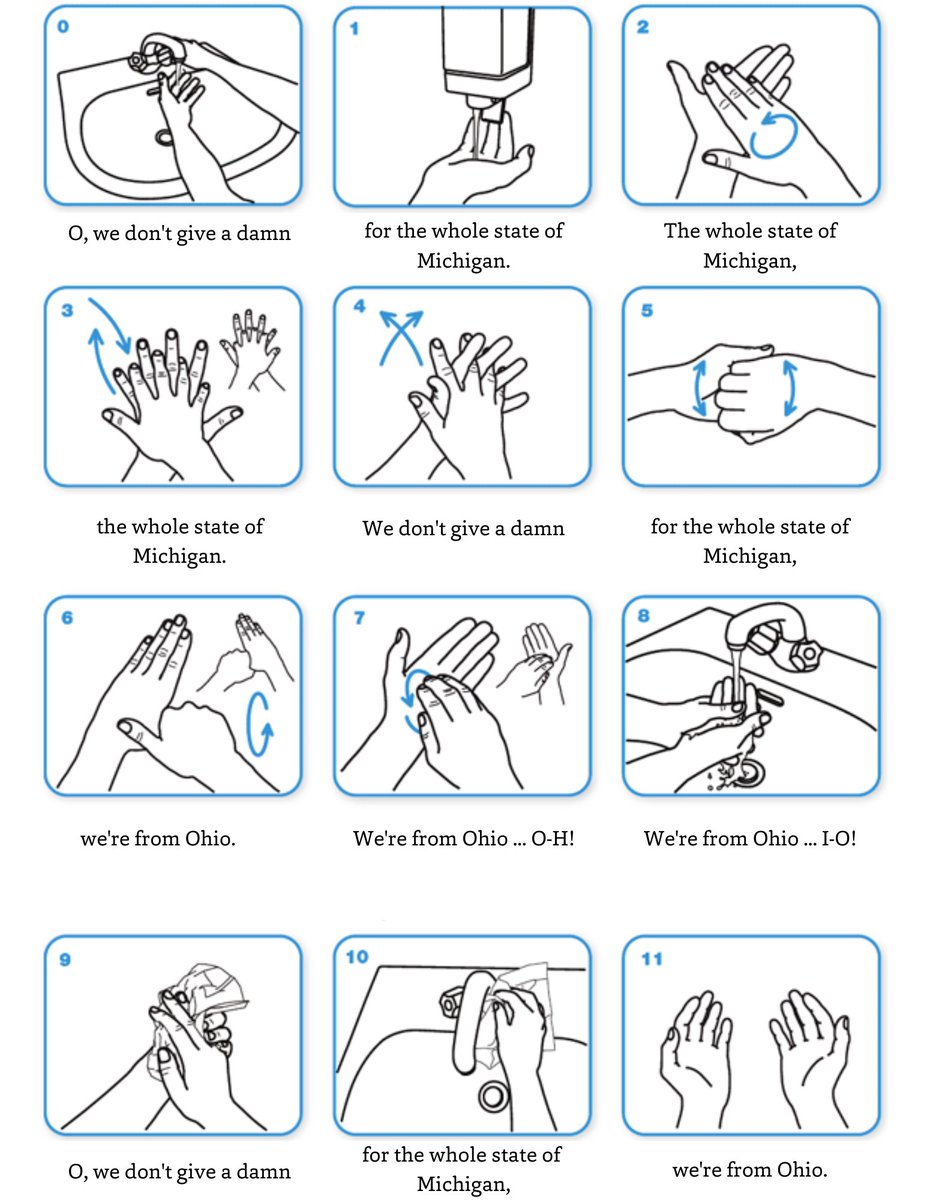 0

O, we don't give a damn

1

for the whole state of Michigan.

2

The whole state of Michigan,

3

the whole state of Michigan.

4

We don't give a damn

5

for the whole state of Michigan,

6

we're from Ohio.

7

We're from Ohio ... O-H!

8

We're from Ohio ... I-O!

9

O, we don't give a damn

10

for the whole state of Michigan,

11

we're from Ohio.