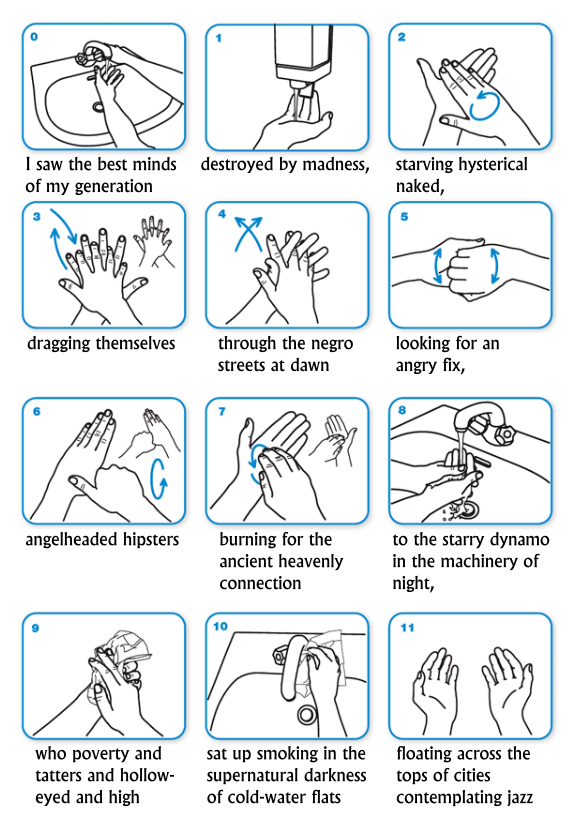 0

I saw the best minds of my generation

1

destroyed by madness,

2

starving hysterical naked,

3

dragging themselves

4

through the negro streets at dawn

5

looking for an angry fix,

6

angelheaded hipsters

7

burning for the ancient heavenly connection

8

to the starry dynamo in the machinery of night,

9

who poverty and tatters and hollow-eyed and high

10

sat up smoking in the supernatural darkness of cold-water flats

11

floating across the tops of cities contemplating jazz