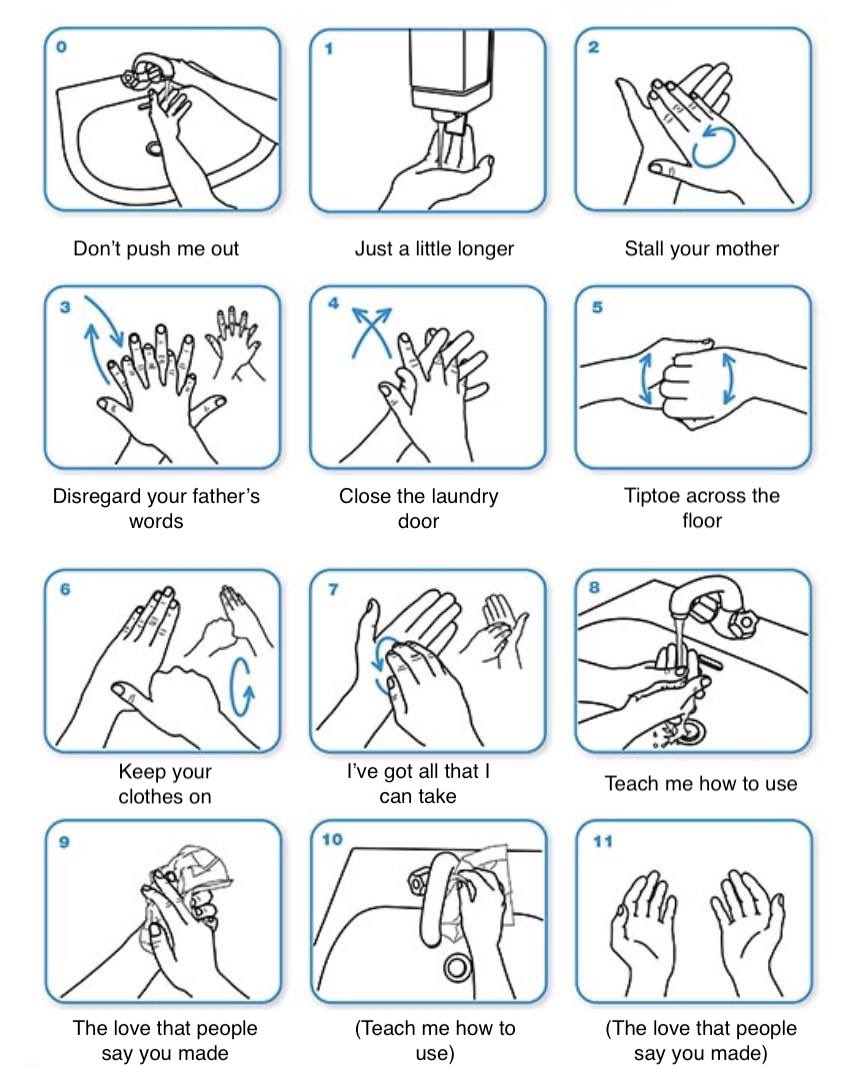 0

Don't push me out

1

Just a little longer

2

Stall your mother

3

Disregard your father's words

4

Close the laundry door

5

Tiptoe across the floor

6

Keep your clothes on

7

I've got all that I can take

8

Teach me how to use

9

The love that people say you made

10

(Teach me how to use)

11

(The love that people say you made)