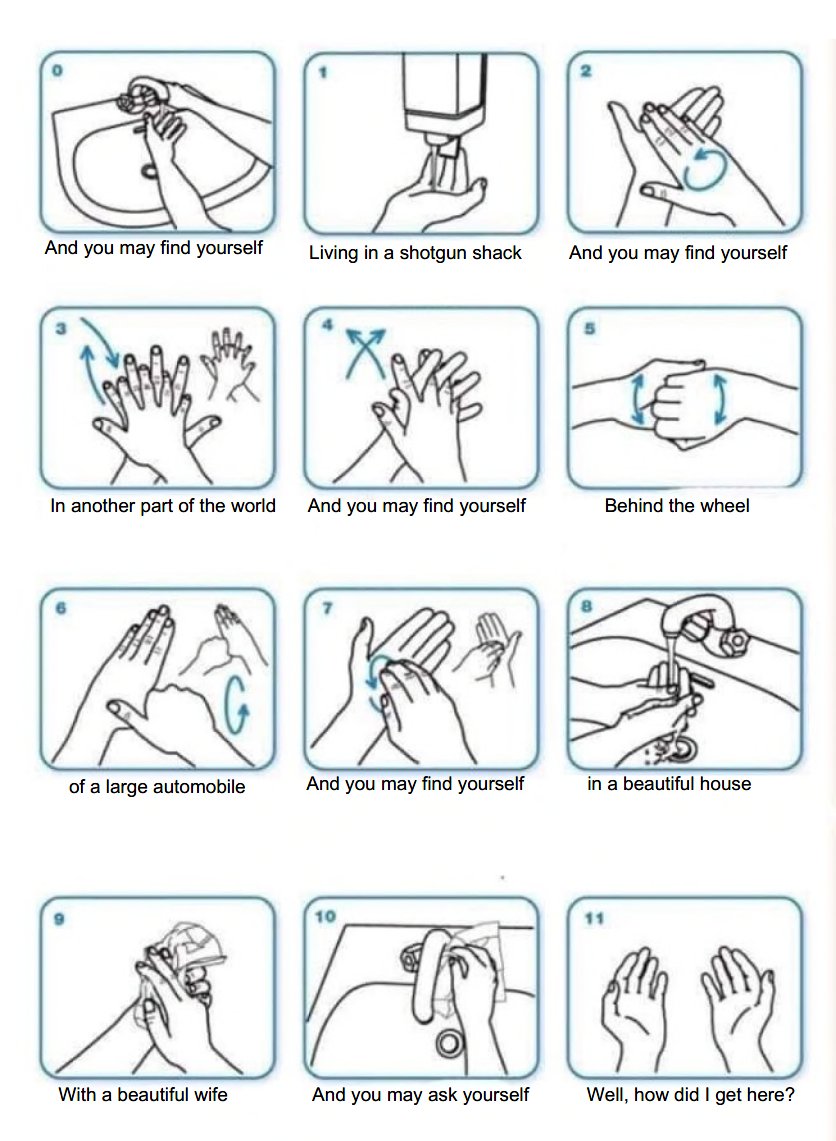 0

And you may find yourself

1

Living in a shotgun shack

2

And you may find yourself

3

In another part of the world

4

And you may find yourself

5

Behind the wheel

6

of a large automobile

7

And you may find yourself

8

in a beautiful house

9

With a beautiful wife

10

And you may ask yourself

11

Well, how did I get here?