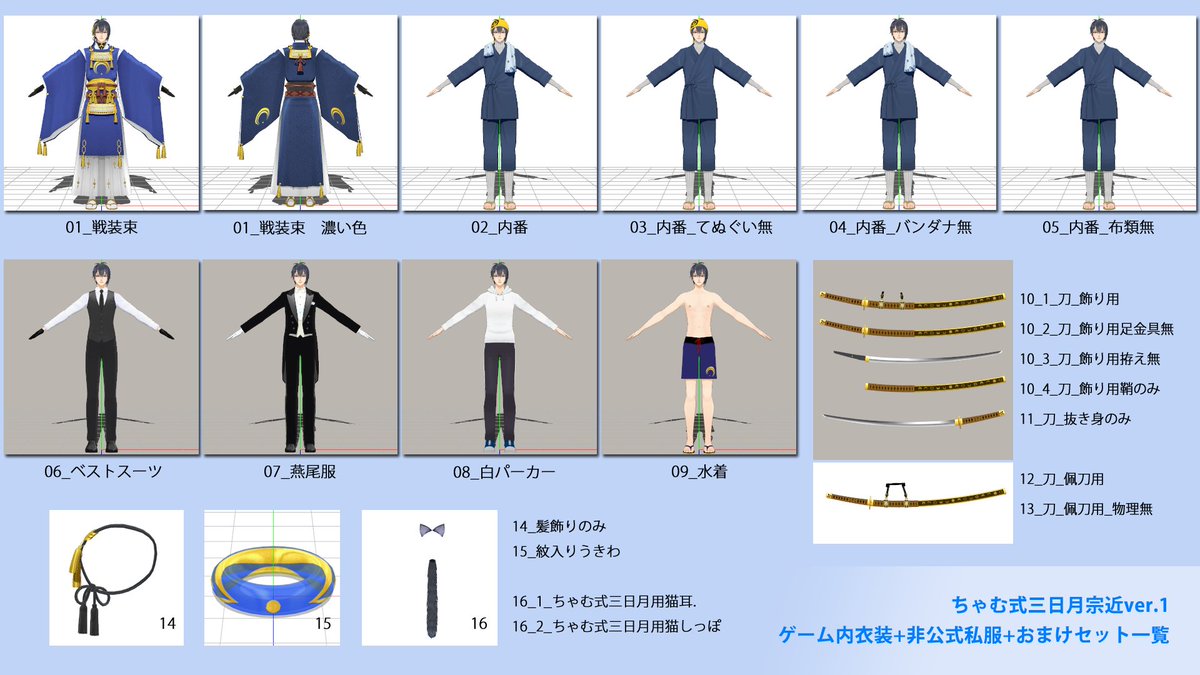 01_戦装束

01_戦装束　濃い色

02_内番

03_内番_てぬぐい無

04_内番_バンダナ無

05_内番_布類無

06_ベストスーツ

07_燕尾服

08_白パーカー

09_水着

10_1_刀_飾り用
10_2_刀_飾り用足金具無
10_3_刀_飾り用拵え無
10_4_刀_飾り用鞘のみ
11_刀_抜き身のみ

12_刀_佩刀用
13_刀_佩刀用_物理無

14

15

16

14_髪飾りのみ
15_紋入りうきわ

16_1_ちゃむ式三日月用猫耳.
16_2_ちゃむ式三日月用猫しっぽ

ちゃむ式三日月宗近ver.1
ゲーム内衣装+非公式私服+おまけセット一覧