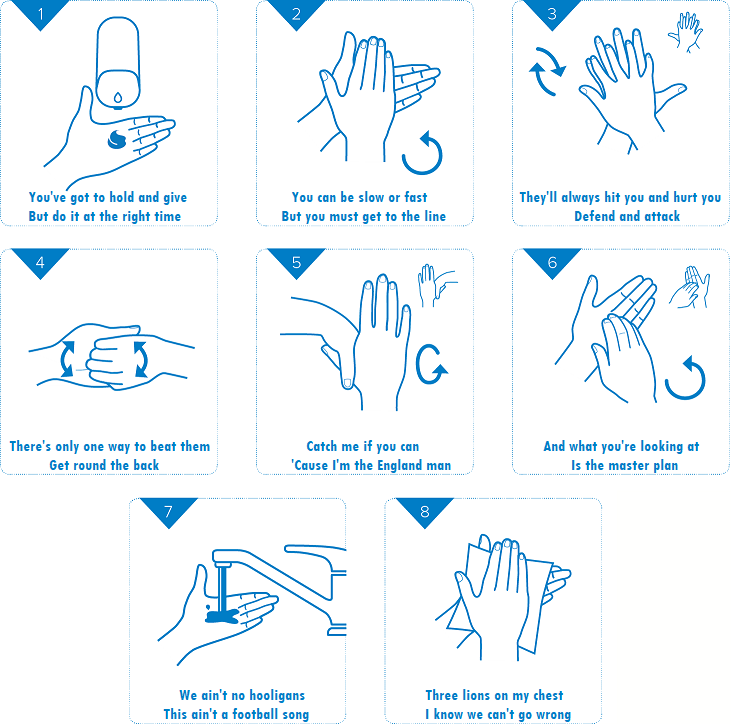 1
You've got to hold and give
But do it at the right time

2
You can be slow or fast
But you must get to the line

3
They'll always hit you and hurt you
Defend and attack

4
There's only one way to beat them
Get round the back

5
Catch me if you can
'Cause I'm the England man

6
And what you're looking at
Is the master plan

7
We ain't no hooligans
This ain't a football song

8
Three lions on my chest
I know we can't go wrong