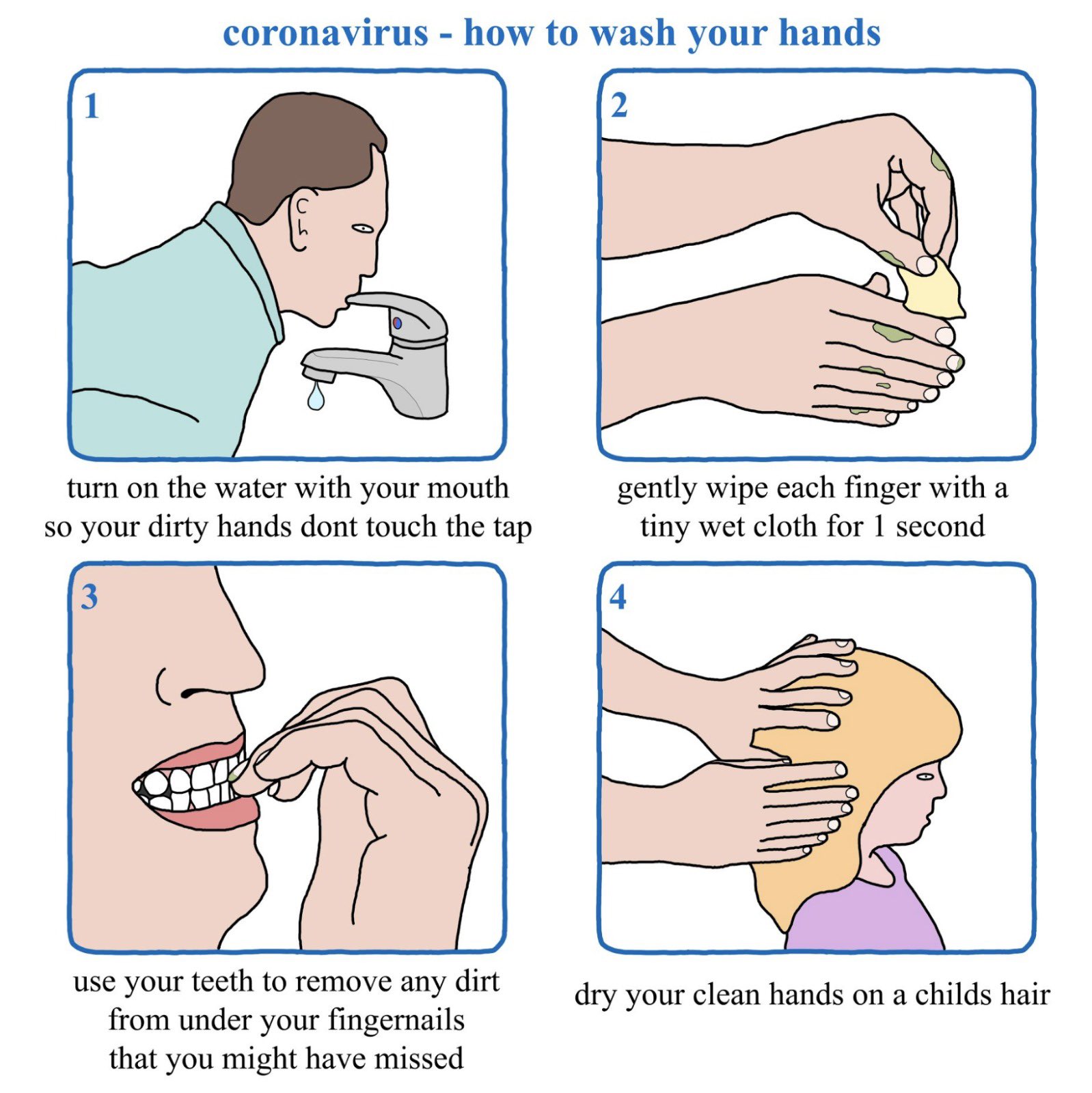 coronavirus - how to wash your hands

1

turn on the water with your mouth so your dirty hands dont touch the tap

2

gently wipe each finger with a tiny wet cloth for 1 second

3

use your teeth to remove any dirt from under your fingernails that you might have missed

4

dry your clean hands on a childs hair