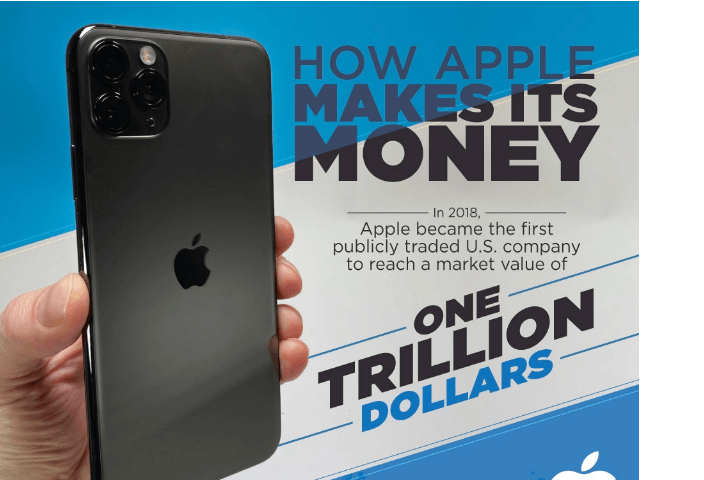 HOW APPLE MAKES ITS MONEY

In 2018, Apple became the first publicly traded U.S. company to reach a market value of

ONE TRILLION DOLLARS