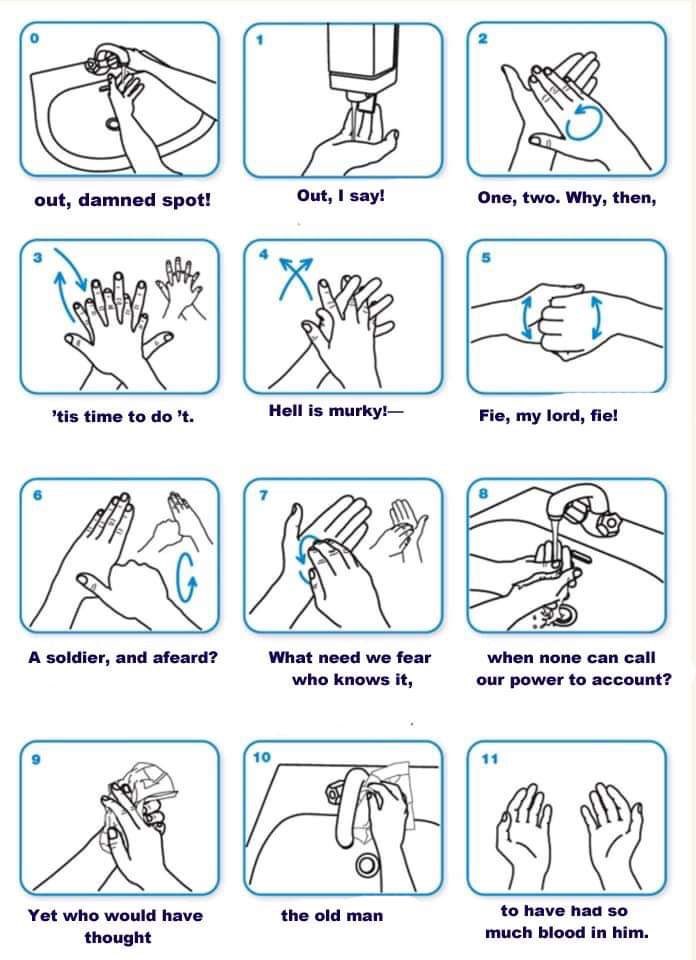 0

out, damned spot!

1

Out, I say!

2

One, two. Why, then,

3

'tis time to do 't.

4

Hell is murky!—

5

Fie, my lord, fie!

6

A soldier, and afeard?

7

What need we fear who knows it,

8

when none can call our power to account?

9

Yet who would have thought

10

the old man

11

to have had so much blood in him.