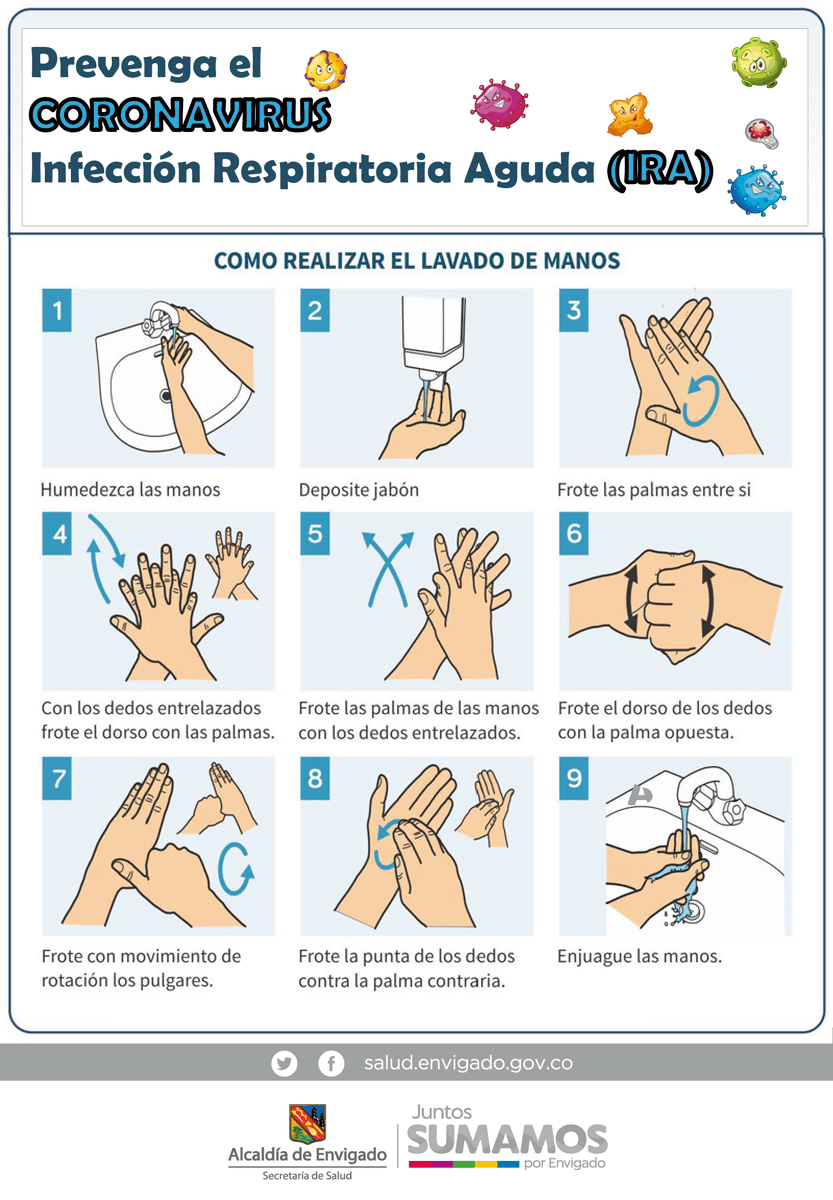 Prevenga el
CORONAVIRUS
Infección Respiratoria Aguda (IRA)

COMO REALIZAR EL LAVADO DE MANOS

1
Humedezca las manos

2
Deposite jabón

3
Frote las palmas entre si

4
Con los dedos entrelazados frote el dorso con las palmas.

5
Frote las palmas de las manos con los dedos entrelazados.

6
Frote el dorso de los dedos con la palma opuesta.

7
Frote con movimiento de rotación los pulgares.

8
Frote la punta de los dedos contra la palma contraria.

9
Enjuague las manos.

salud.envigado.gov.co

Alcaldía de Envigado
Secretaría de Salud

Juntos
SUMAMOS
por Envigado