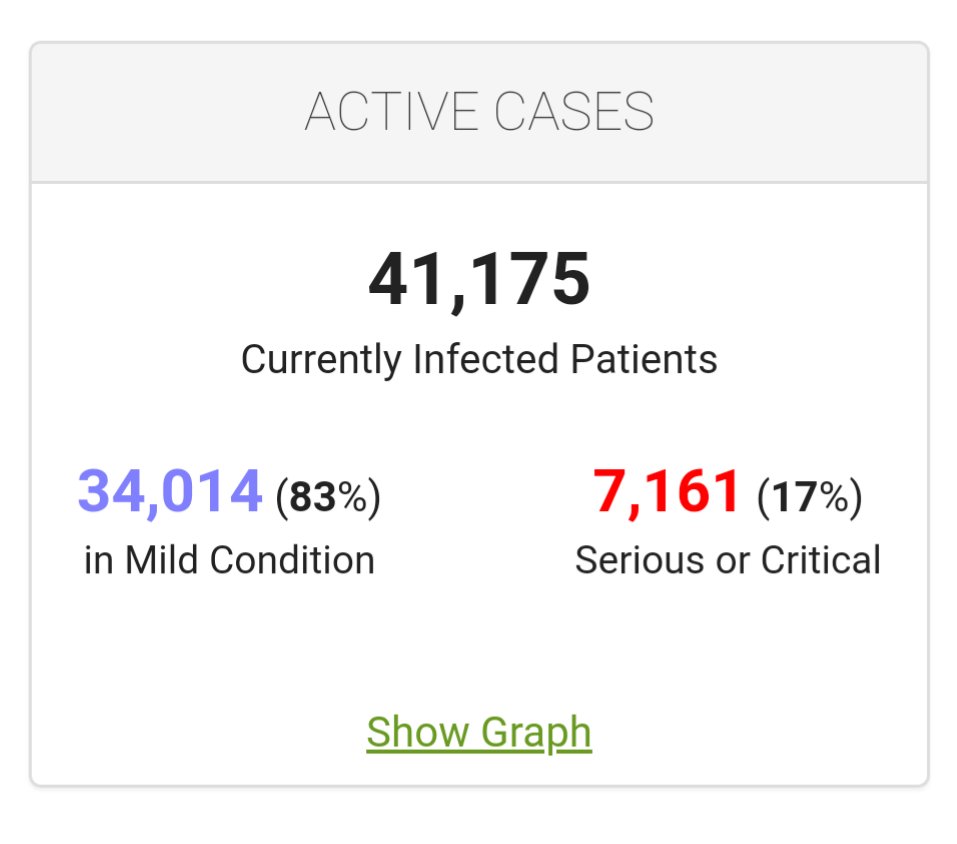 ACTIVE CASES

41,175
Currently Infected Patients

34,014 (83%)
in Mild Condition

7,161 (17%)
Serious or Critical

Show Graph