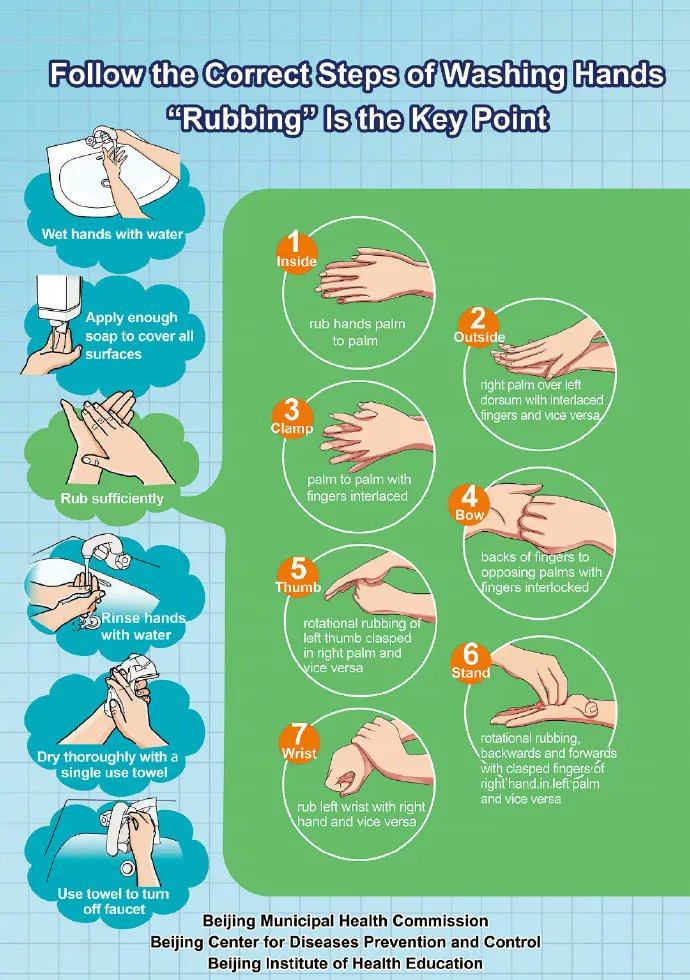 Follow the Correct Steps of Washing Hands
"Rubbing" Is the Key Point

Wet hands with water

Apply enough soap to cover all surfaces

Rub sufficiently

Rinse hands with water

Dry thoroughly with a single use towel

Use towel to turn off faucet

1
Inside
rub hands palm to palm

2
Outside
right palm over left dorsum with interlaced fingers and vice versa

3
Clamp
palm to palm with fingers interlaced

4
Bow
backs of fingers to opposing palms with fingers interlocked

5
Thumb
rotational rubbing of left thumb clasped in right palm and vice versa

6
Stand
rotational rubbing, backwards and forwards with clasped fingers of right hand.in left palm and vice versa

7
Wrist
rub left wrist with right hand and vice versa

Beijing Municipal Health Commission
Beijing Center for Diseases Prevention and Control
Beijing Institute of Health Education