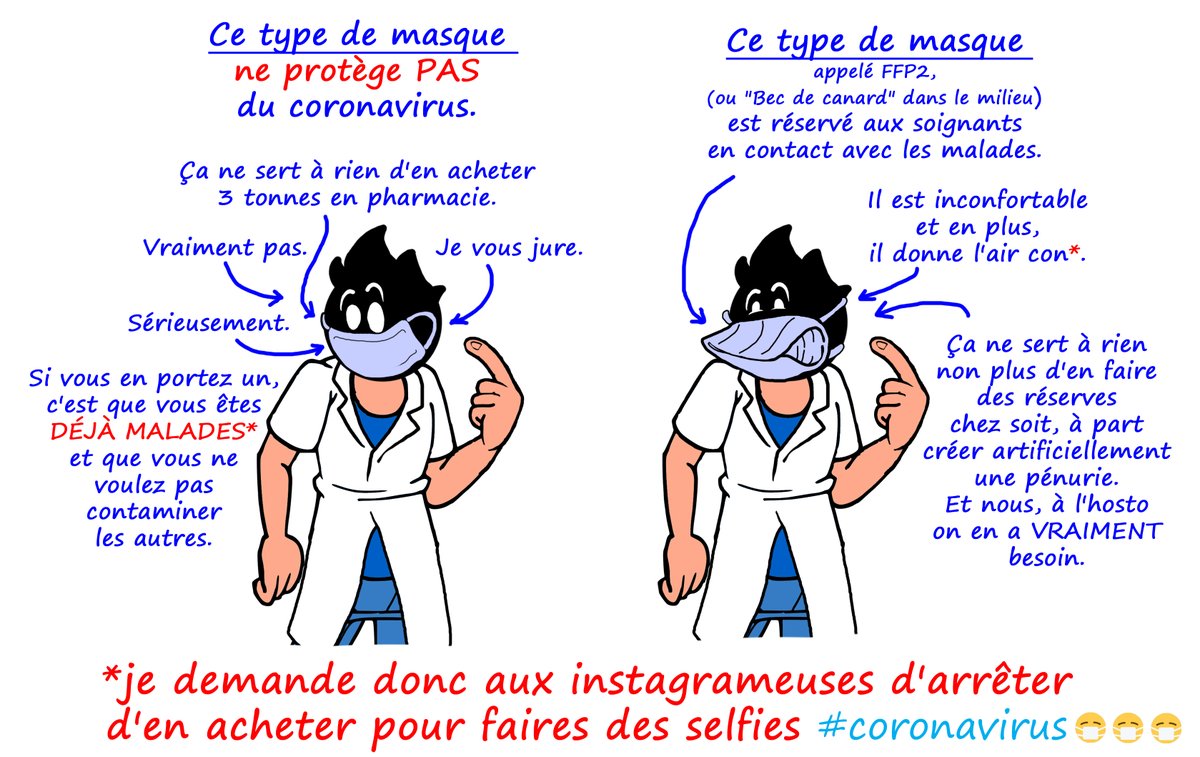 Ce type de masque
ne protège PAS
du coronavirus.

Ça ne sert à rien d'en acheter 3 tonnes en pharmacie.

Vraiment pas.

Je vous jure.

Sérieusement.

Si vous en portez un, c'est que vous êtes DÉJÀ MALADES* et que vous ne voulez pas contaminer les autres.

Ce type de masque
appelé FFP2,
(ou "Bec de canard" dans le milieu)
est réservé aux soignants en contact avec les malades.

Il est inconfortable et en plus, il donne l'air con*.

Ça ne sert à rien non plus d'en faire des réserves chez soit, à part créer artificiellement une pénurie.
Et nous, à l'hosto on en a VRAIMENT besoin.

*je demande donc aux instagrameuses d'arrêter d'en acheter pour faires des selfies #coronavirus😷😷😷