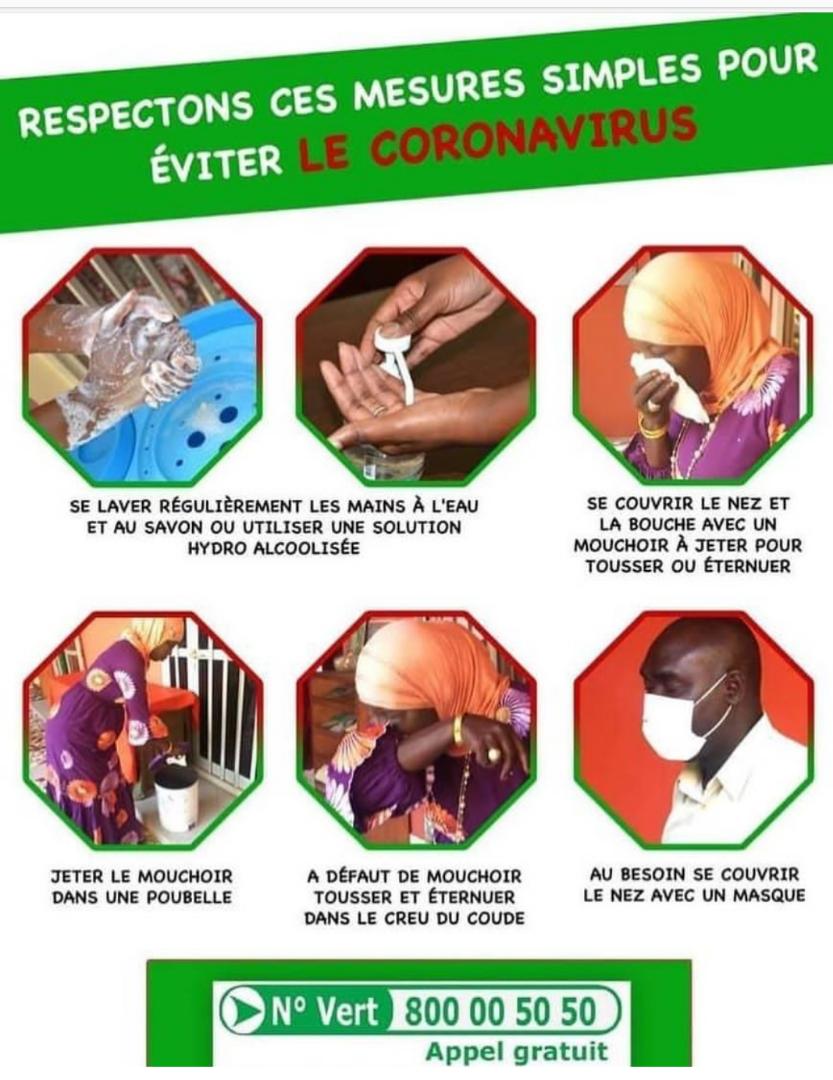 RESPECTONS CES MESURES SIMPLES POUR ÉVITER LE CORONAVIRUS

SE LAVER RÉGULIÈREMENT LES MAINS À L'EAU ET AU SAVON OU UTILISER UNE SOLUTION HYDRO ALCOOLISÉE

SE COUVRIR LE NEZ ET LA BOUCHE AVEC UN MOUCHOIR À JETER POUR TOUSSER OU ÉTERNUER

JETER LE MOUCHOIR DANS UNE POUBELLE

A DÉFAUT DE MOUCHOIR TOUSSER ET ÉTERNUER DANS LE CREU DU COUDE

AU BESOIN SE COUVRIR LE NEZ AVEC UN MASQUE

N° Vert 800 00 50 50
Appel gratuit