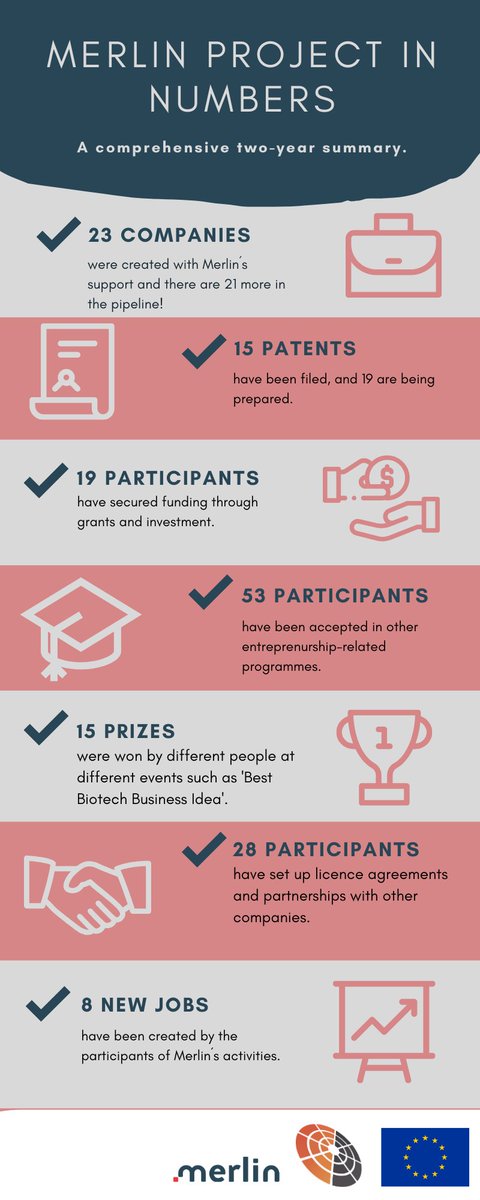 MERLIN PROJECT IN NUMBERS

A comprehensive two-year summary.

23 COMPANIES
were created with Merlin´s support and there are 21 more in the pipeline!

15 PATENTS
have been filed, and 19 are being prepared.

19 PARTICIPANTS
have secured funding through grants and investment.

53 PARTICIPANTS
have been accepted in other entreprenurship-related programmes.

15 PRIZES
were won by different people at different events such as 'Best Biotech Business Idea'.

1

28 PARTICIPANTS
have set up licence agreements and partnerships with other companies.

8 NEW JOBS
have been created by the participants of Merlin´s activities.

.merlin