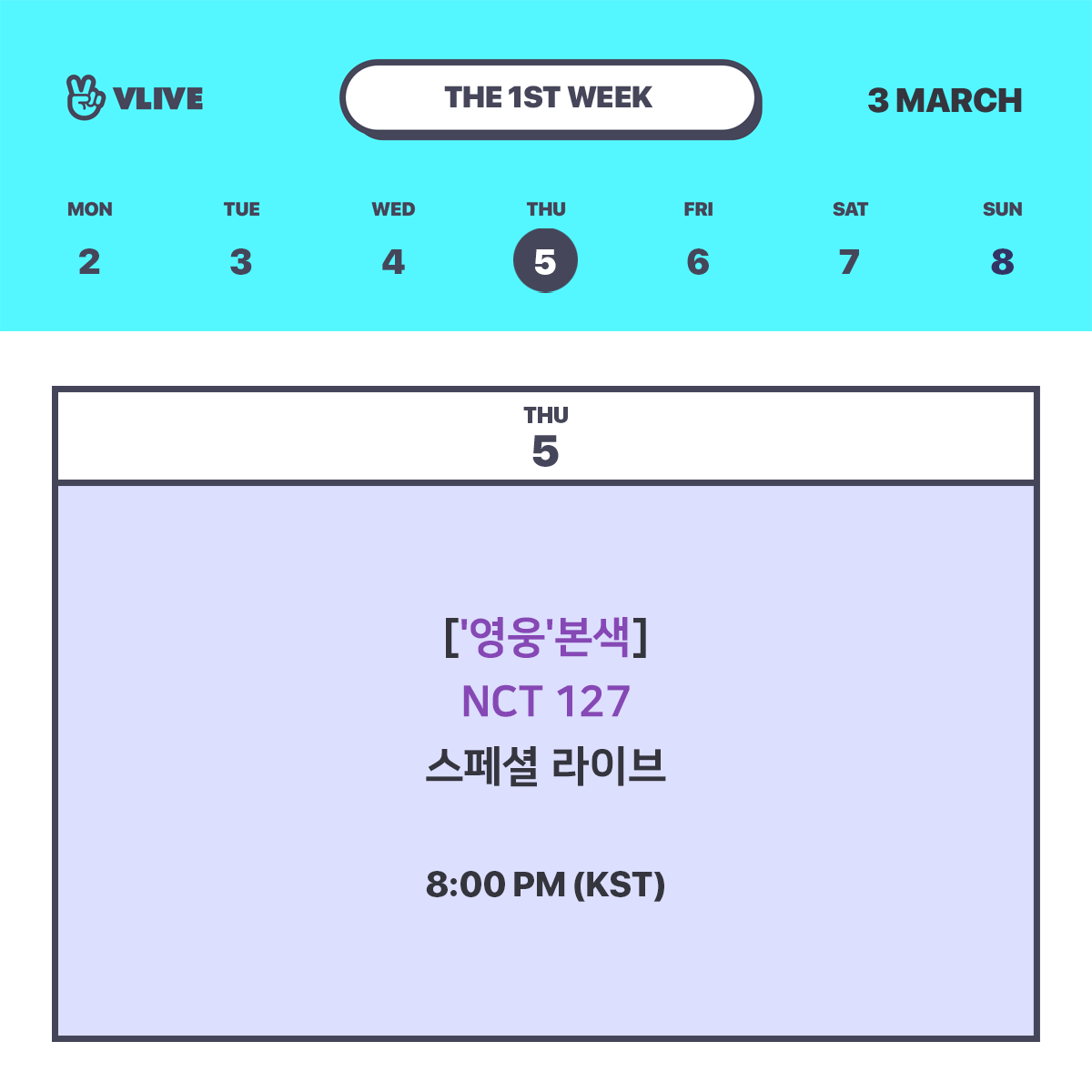 VLIVE

THE 1ST WEEK

3 MARCH

MON
2

TUE
3

WED
4

THU
5

FRI
6

SAT
7

SUN
8

THU
5

['영웅'본색]
NCT 127
스페셜 라이브

8:00 PM (KST)