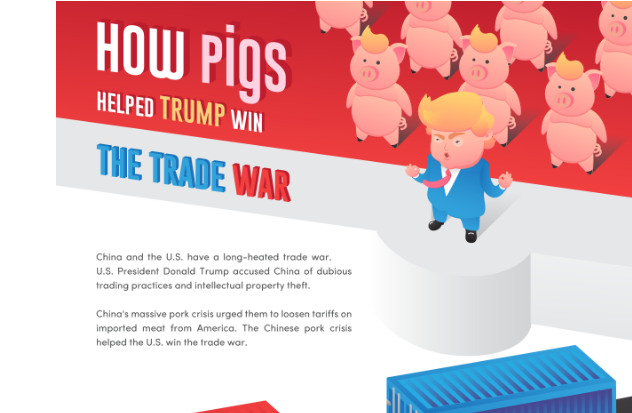 HOW Pigs
HELPED TRUMP WIN
THE TRADE WAR

China and the U.S. have a long-heated trade war. U.S. President Donald Trump accused China of dubious trading practices and intellectual property theft.

China's massive pork crisis urged them to loosen tariffs on imported meat from America. The Chinese pork crisis helped the U.S. win the trade war.