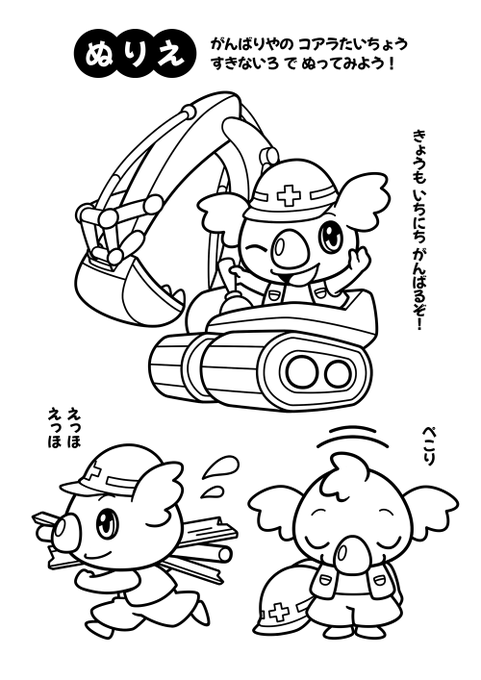 ぬりえ

がんばりやの コアラたいちょう
すきないろ で ぬってみよう！

きょうも いちにち がんばるぞ！

えっほ
えっほ

ぺこり