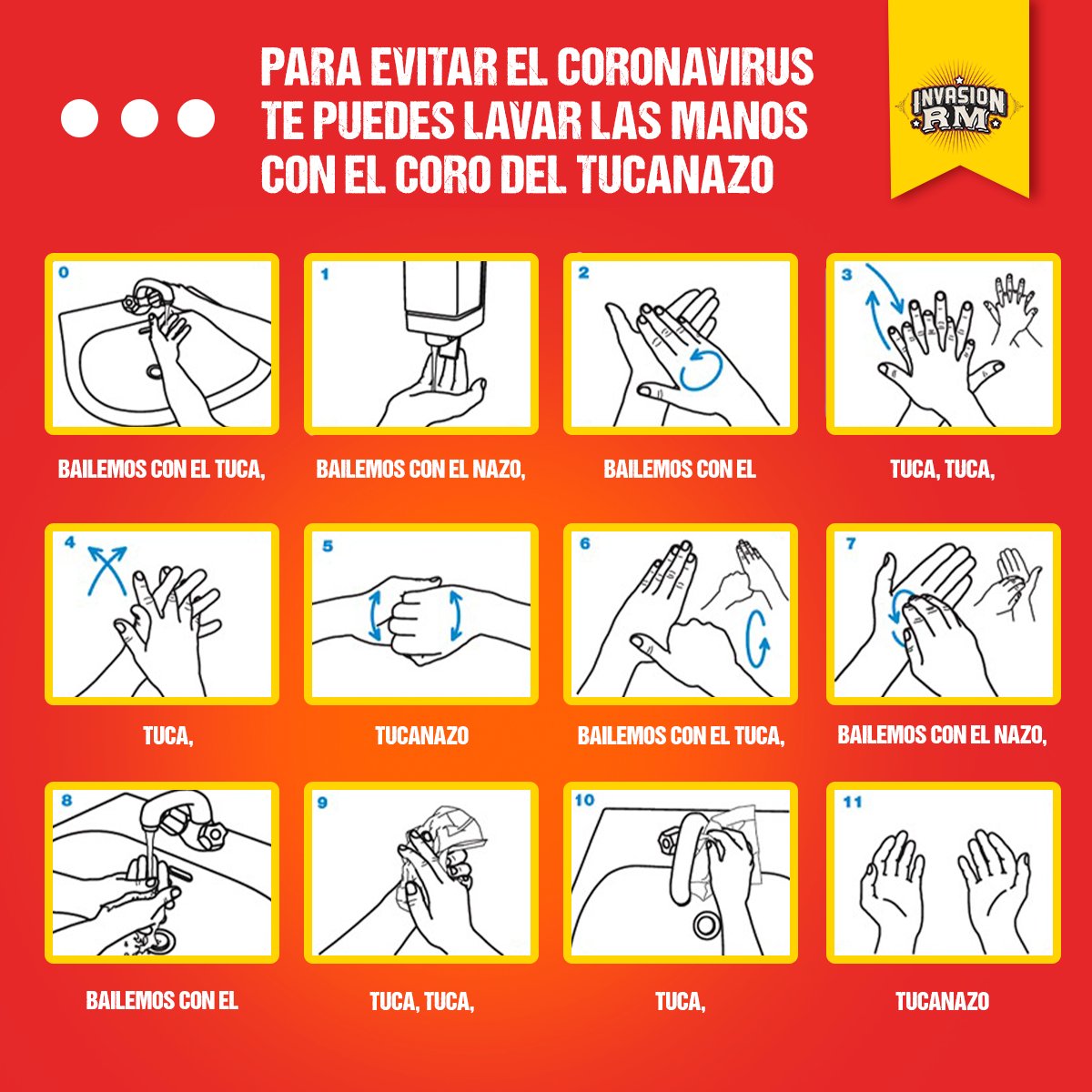 PARA EVITAR EL CORONAVIRUS TE PUEDES LAVAR LAS MANOS CON EL CORO DEL TUCANAZO

INVASION RM

0

BAILEMOS CON EL TUCA,

1

BAILEMOS CON EL NAZO,

2

BAILEMOS CON EL

3

TUCA, TUCA,

4

TUCA,

5

TUCANAZO

6

BAILEMOS CON EL TUCA,

7

BAILEMOS CON EL NAZO,

8

BAILEMOS CON EL

9

TUCA, TUCA,

10

TUCA,

11

TUCANAZO