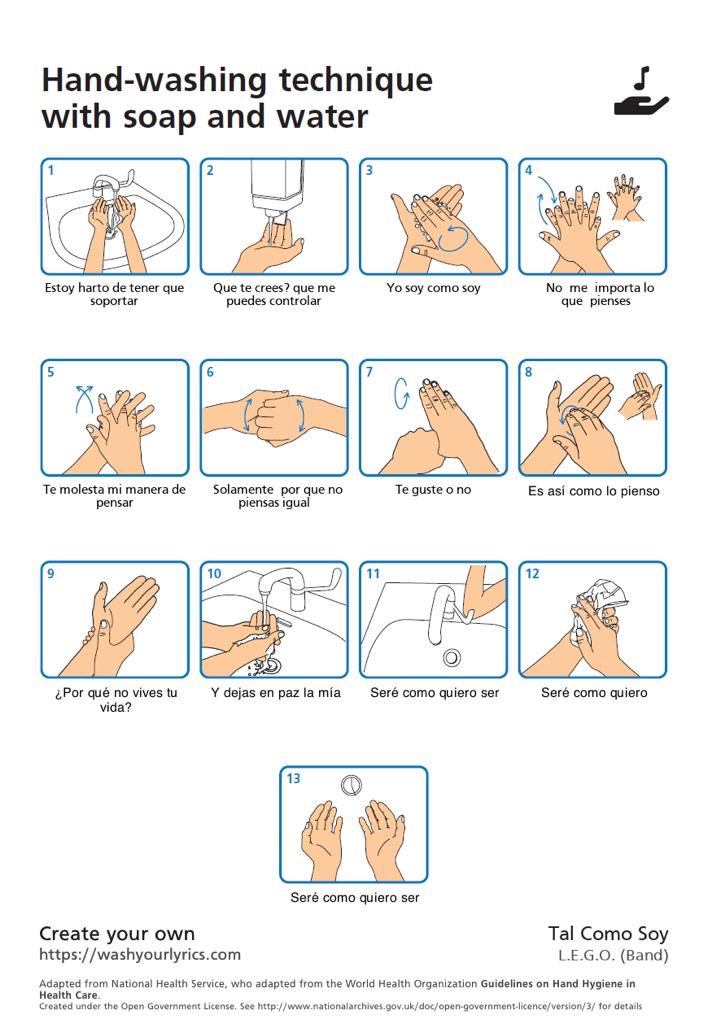 Hand-washing technique with soap and water

1
Estoy harto de tener que soportar

2
Que te crees? que me puedes controlar

3
Yo soy como soy

4
No me importa lo que pienses

5
Te molesta mi manera de pensar

6
Solamente por que no piensas igual

7
Te guste o no

8
Es así como lo pienso

9
¿Por qué no vives tu vida?

10
Y dejas en paz la mía

11
Seré como quiero ser

12
Seré como quiero

13
Seré como quiero ser

Create your own
https://washyourlyrics.com

Tal Como Soy
L.E.G.O. (Band)

Adapted from National Health Service, who adapted from the World Health Organization Guidelines on Hand Hygiene in Health Care.
Created under the Open Government License. See http://www.nationalarchives.gov.uk/doc/open-government-licence/version/3/ for details