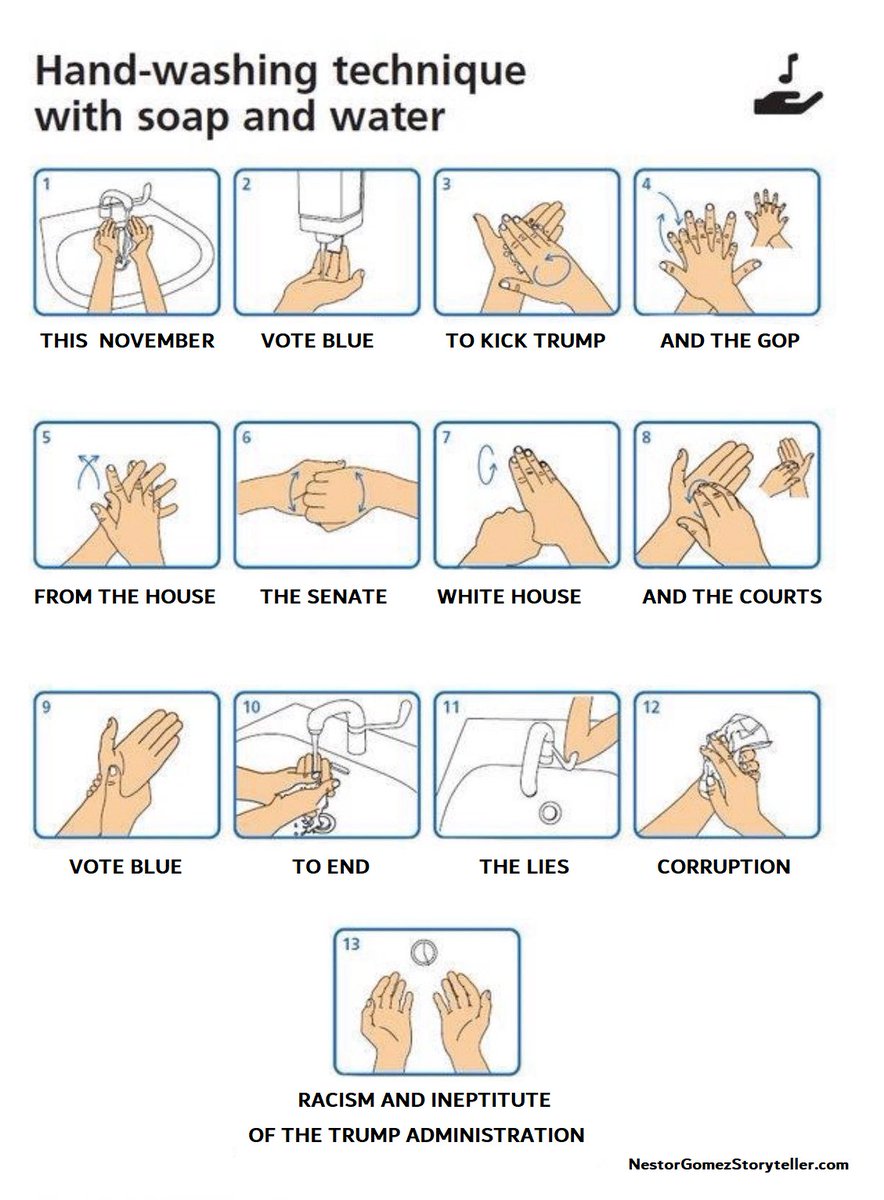 Hand-washing technique with soap and water

1

THIS NOVEMBER

2

VOTE BLUE

3

TO KICK TRUMP

4

AND THE GOP

5

FROM THE HOUSE

6

THE SENATE

7

WHITE HOUSE

8

AND THE COURTS

9

VOTE BLUE

10

TO END

11

THE LIES

12

CORRUPTION

13

RACISM AND INEPTITUTE
OF THE TRUMP ADMINISTRATION

NestorGomezStoryteller.com