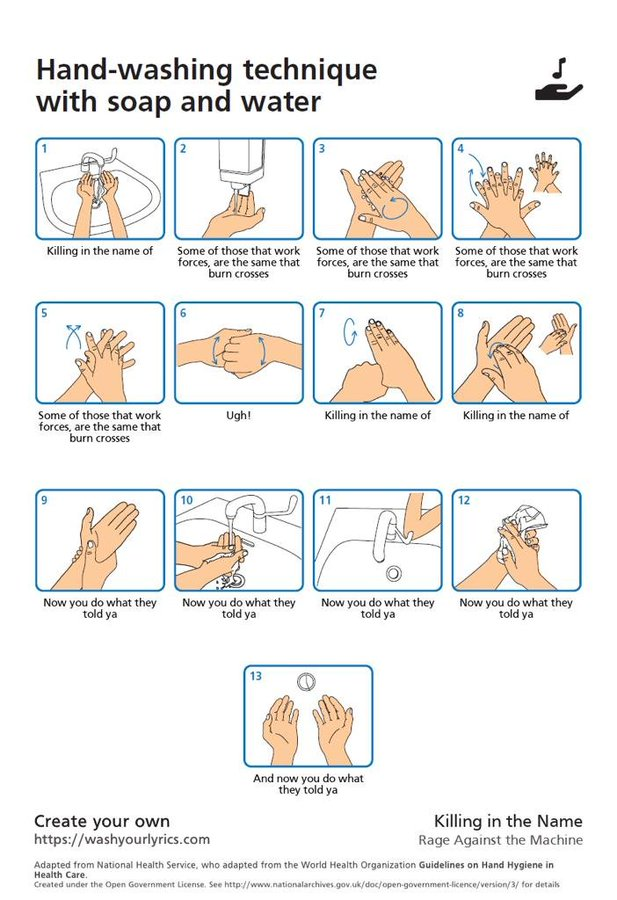 Hand-washing technique with soap and water

1
Killing in the name of

2
Some of those that work forces, are the same that burn crosses

3
Some of those that work forces, are the same that burn crosses

4
Some of those that work forces, are the same that burn crosses

5
Some of those that work forces, are the same that burn crosses

6
Ugh!

7
Killing in the name of

8
Killing in the name of

9
Now you do what they told ya

10
Now you do what they told ya

11
Now you do what they told ya

12
Now you do what they told ya

13
And now you do what they told ya

Create your own
https://washyourlyrics.com

Killing in the Name
Rage Against the Machine

Adapted from National Health Service, who adapted from the World Health Organization Guidelines on Hand Hygiene in Health Care.
Created under the Open Government License. See http://www.nationalarchives.gov.uk/doc/open-government-licence/version/3/ for details