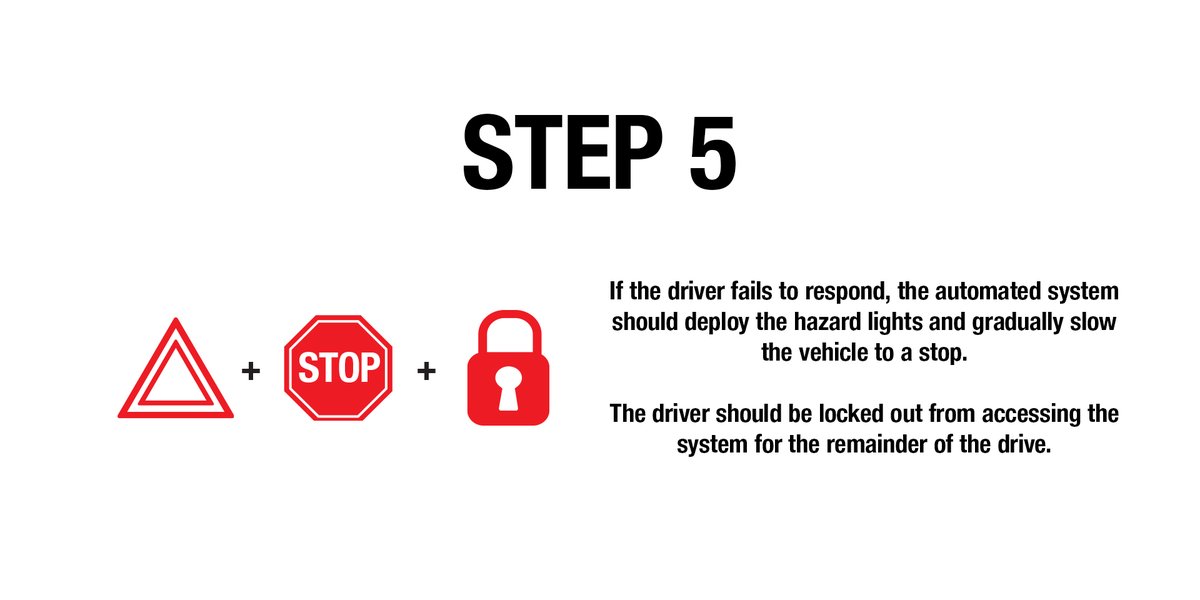 STEP 5

+ STOP +

If the driver fails to respond, the automated system should deploy the hazard lights and gradually slow the vehicle to a stop.

The driver should be locked out from accessing the system for the remainder of the drive.