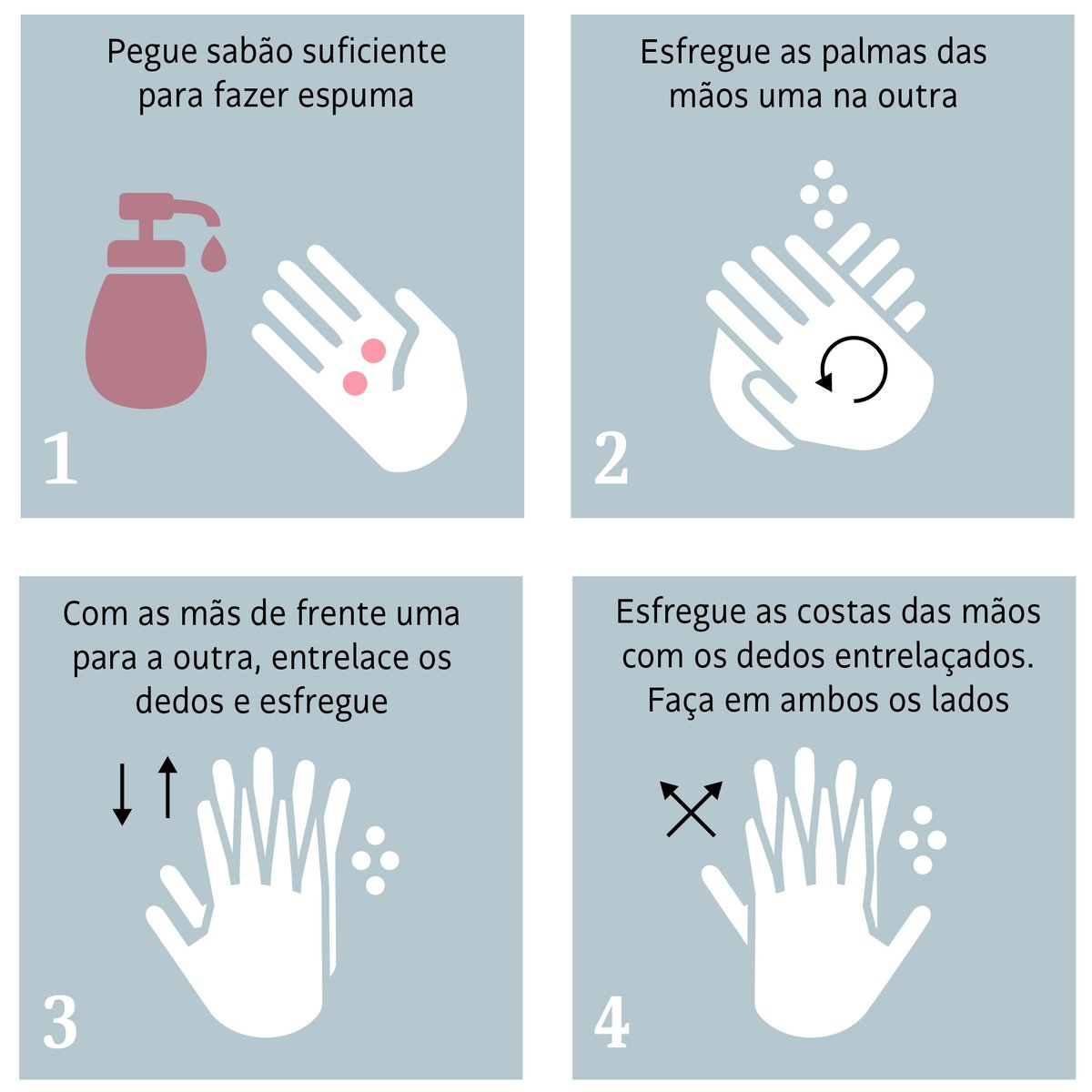 Pegue sabão suficiente para fazer espuma

1

Esfregue as palmas das mãos uma na outra

2

Com as mãs de frente uma para a outra, entrelace os dedos e esfregue

3

Esfregue as costas das mãos com os dedos entrelaçados. Faça em ambos os lados

4