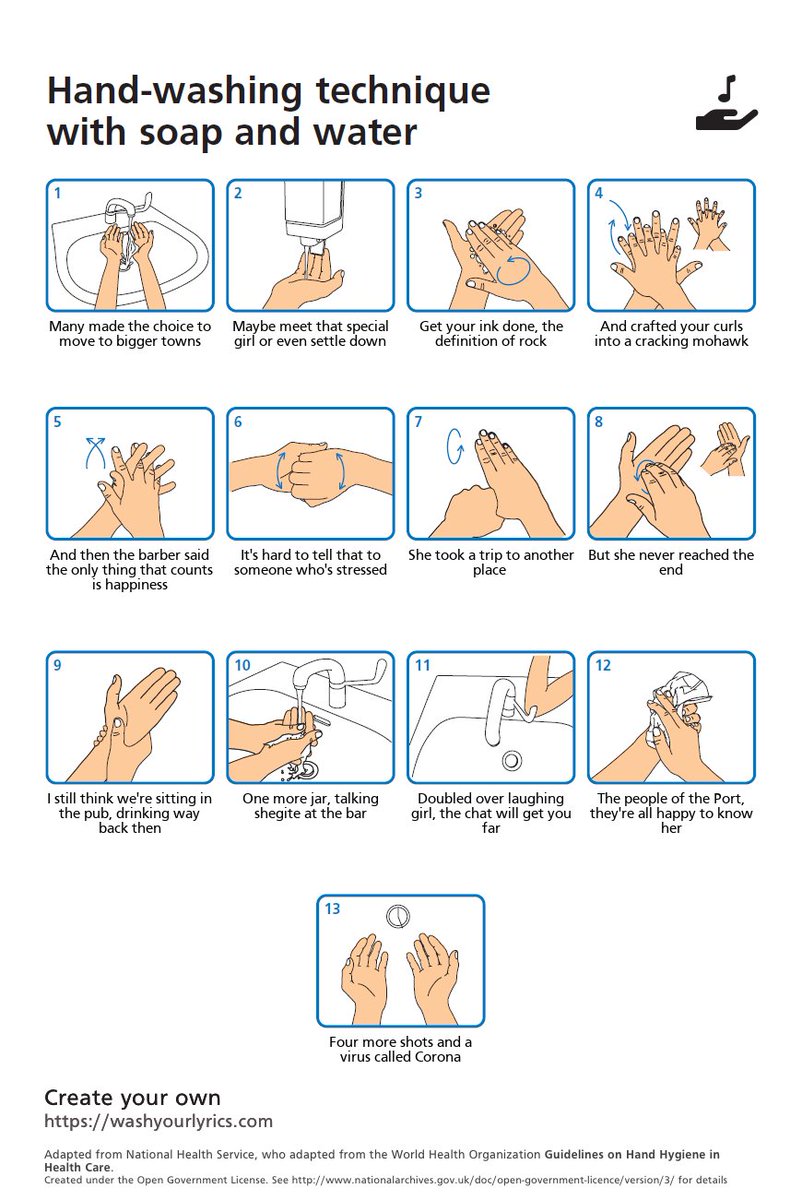 Hand-washing technique with soap and water

1
Many made the choice to move to bigger towns

2
Maybe meet that special girl or even settle down

3
Get your ink done, the definition of rock

4
And crafted your curls into a cracking mohawk

5
And then the barber said the only thing that counts is happiness

6
It's hard to tell that to someone who's stressed

7
She took a trip to another place

8
But she never reached the end

9
I still think we're sitting in the pub, drinking way back then

10
One more jar, talking shegite at the bar

11
Doubled over laughing girl, the chat will get you far

12
The people of the Port, they're all happy to know her

13
Four more shots and a virus called Corona

Create your own
https://washyourlyrics.com

Adapted from National Health Service, who adapted from the World Health Organization **Guidelines on Hand Hygiene in Health Care**.
Created under the Open Government License. See http://www.nationalarchives.gov.uk/doc/open-government-licence/version/3/ for details