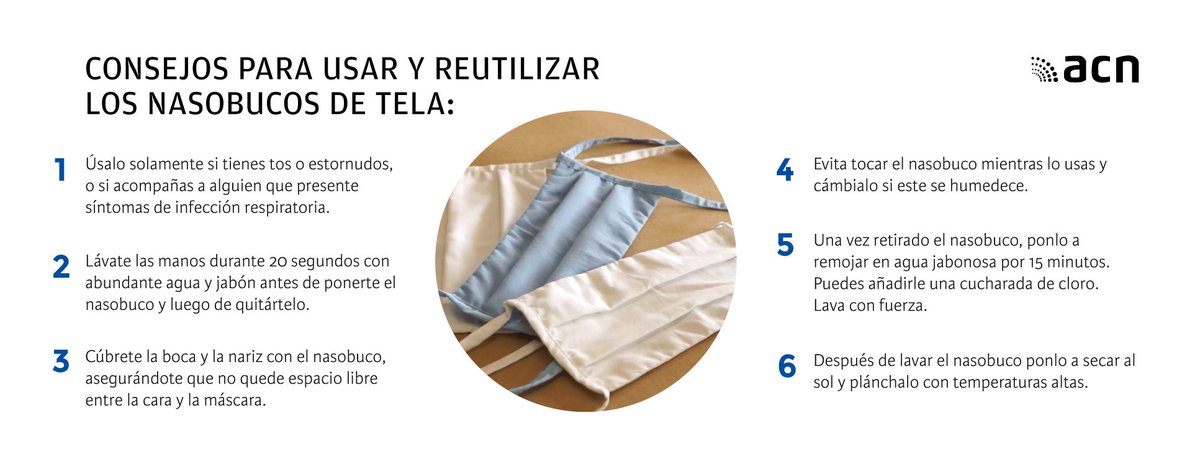 CONSEJOS PARA USAR Y REUTILIZAR LOS NASOBUCOS DE TELA:

acn

1 Úsalo solamente si tienes tos o estornudos, o si acompañas a alguien que presente síntomas de infección respiratoria.

2 Lávate las manos durante 20 segundos con abundante agua y jabón antes de ponerte el nasobuco y luego de quitártelo.

3 Cúbrete la boca y la nariz con el nasobuco, asegurándote que no quede espacio libre entre la cara y la máscara.

4 Evita tocar el nasobuco mientras lo usas y cámbialo si este se humedece.

5 Una vez retirado el nasobuco, ponlo a remojar en agua jabonosa por 15 minutos. Puedes añadirle una cucharada de cloro. Lava con fuerza.

6 Después de lavar el nasobuco ponlo a secar al sol y plánchalo con temperaturas altas.