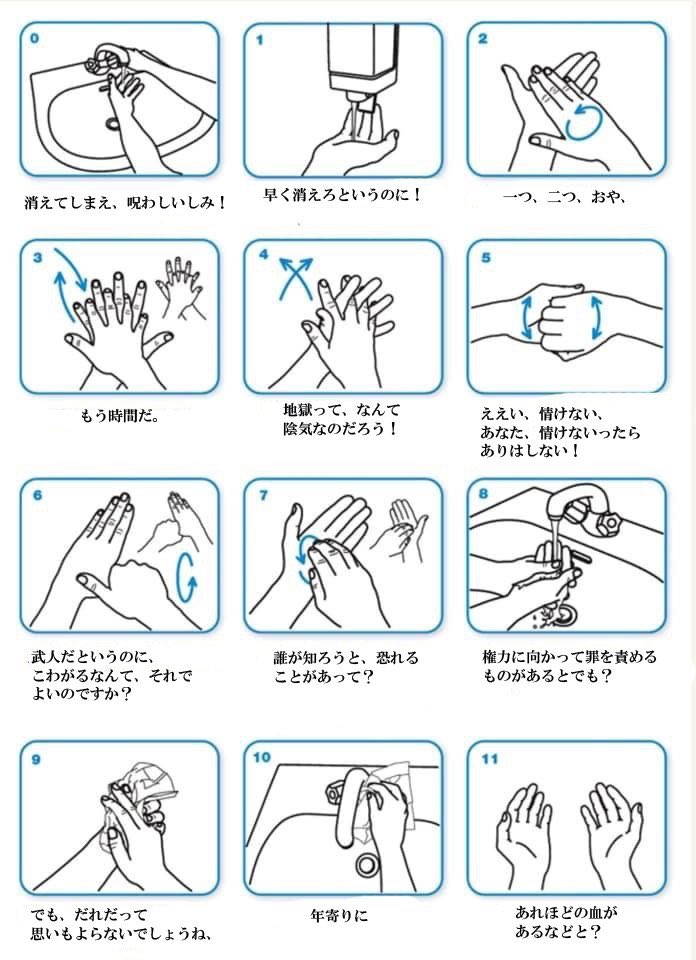 0
消えてしまえ、呪わしいしみ！

1
早く消えろというのに！

2
一つ、二つ、おや、

3
もう時間だ。

4
地獄って、なんて陰気なのだろう！

5
ええい、情けない、あなた、情けないったらありはしない！

6
武人だというのに、こわがるなんて、それでよいのですか？

7
誰が知ろうと、恐れることがあって？

8
権力に向かって罪を責めるものがあるとでも？

9
でも、だれだって思いもよらないでしょうね、

10
年寄りに

11
あれほどの血があるなどと？