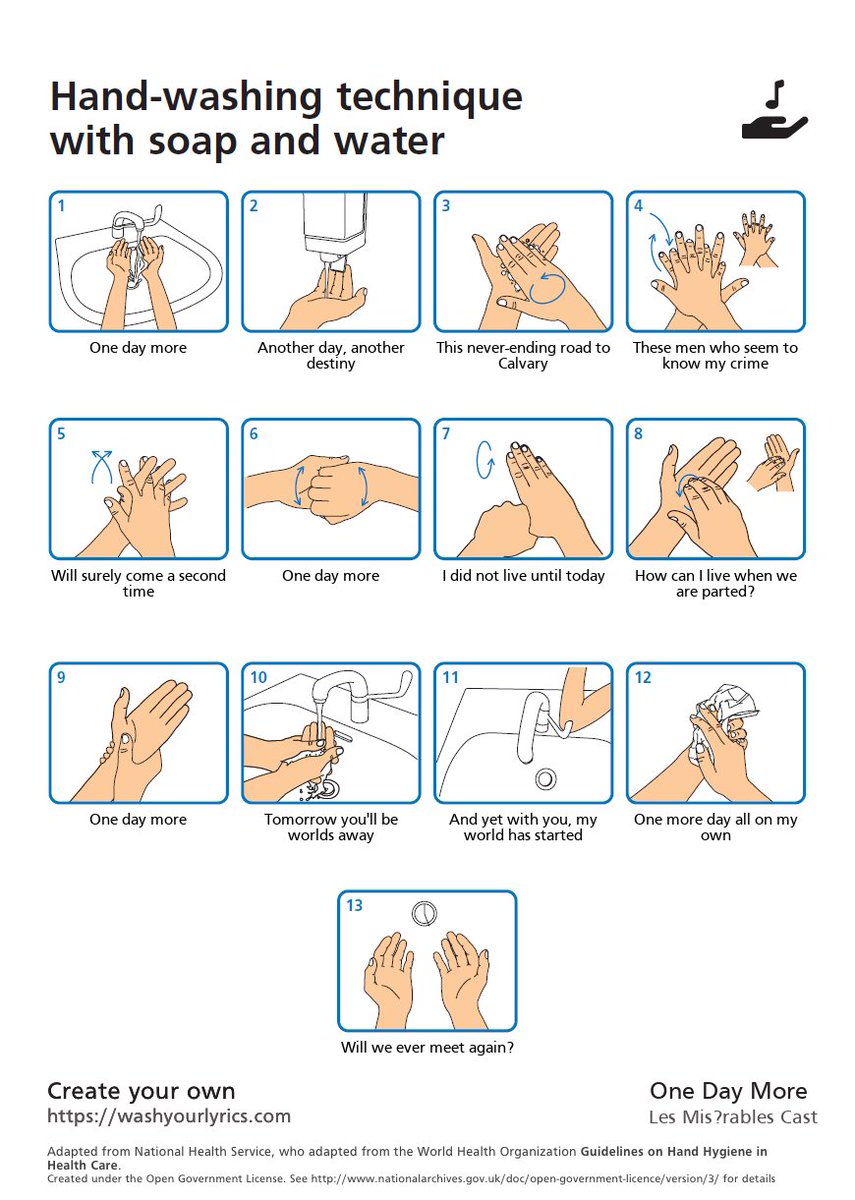 Hand-washing technique with soap and water

1
One day more

2
Another day, another destiny

3
This never-ending road to Calvary

4
These men who seem to know my crime

5
Will surely come a second time

6
One day more

7
I did not live until today

8
How can I live when we are parted?

9
One day more

10
Tomorrow you'll be worlds away

11
And yet with you, my world has started

12
One more day all on my own

13
Will we ever meet again?

Create your own
https://washyourlyrics.com

One Day More
Les Mis?rables Cast

Adapted from National Health Service, who adapted from the World Health Organization **Guidelines on Hand Hygiene in Health Care**.
Created under the Open Government License. See http://www.nationalarchives.gov.uk/doc/open-government-licence/version/3/ for details