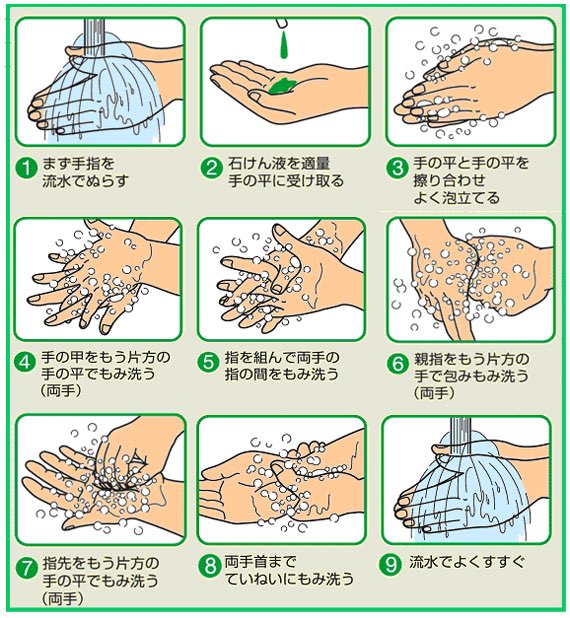 1 まず手指を流水でぬらす

2 石けん液を適量手の平に受け取る

3 手の平と手の平を擦り合わせよく泡立てる

4 手の甲をもう片方の手の平でもみ洗う（両手）

5 指を組んで両手の指の間をもみ洗う

6 親指をもう片方の手で包みもみ洗う（両手）

7 指先をもう片方の手の平でもみ洗う（両手）

8 両手首までていねいにもみ洗う

9 流水でよくすすぐ