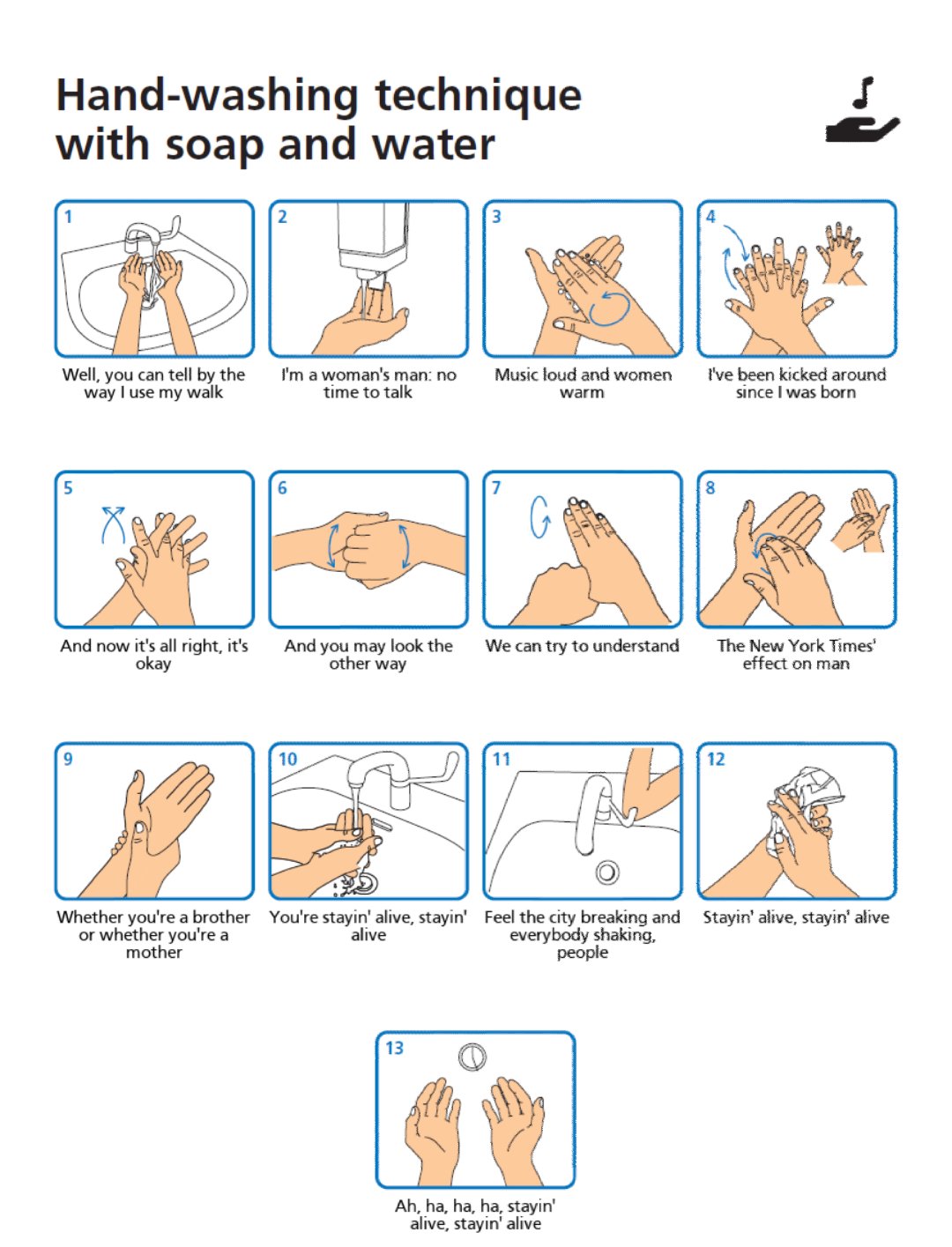 Hand-washing technique with soap and water

1
Well, you can tell by the way I use my walk

2
I'm a woman's man: no time to talk

3
Music loud and women warm

4
I've been kicked around since I was born

5
And now it's all right, it's okay

6
And you may look the other way

7
We can try to understand

8
The New York Times' effect on man

9
Whether you're a brother or whether you're a mother

10
You're stayin' alive, stayin' alive

11
Feel the city breaking and everybody shaking, people

12
Stayin' alive, stayin' alive

13
Ah, ha, ha, ha, stayin' alive, stayin' alive