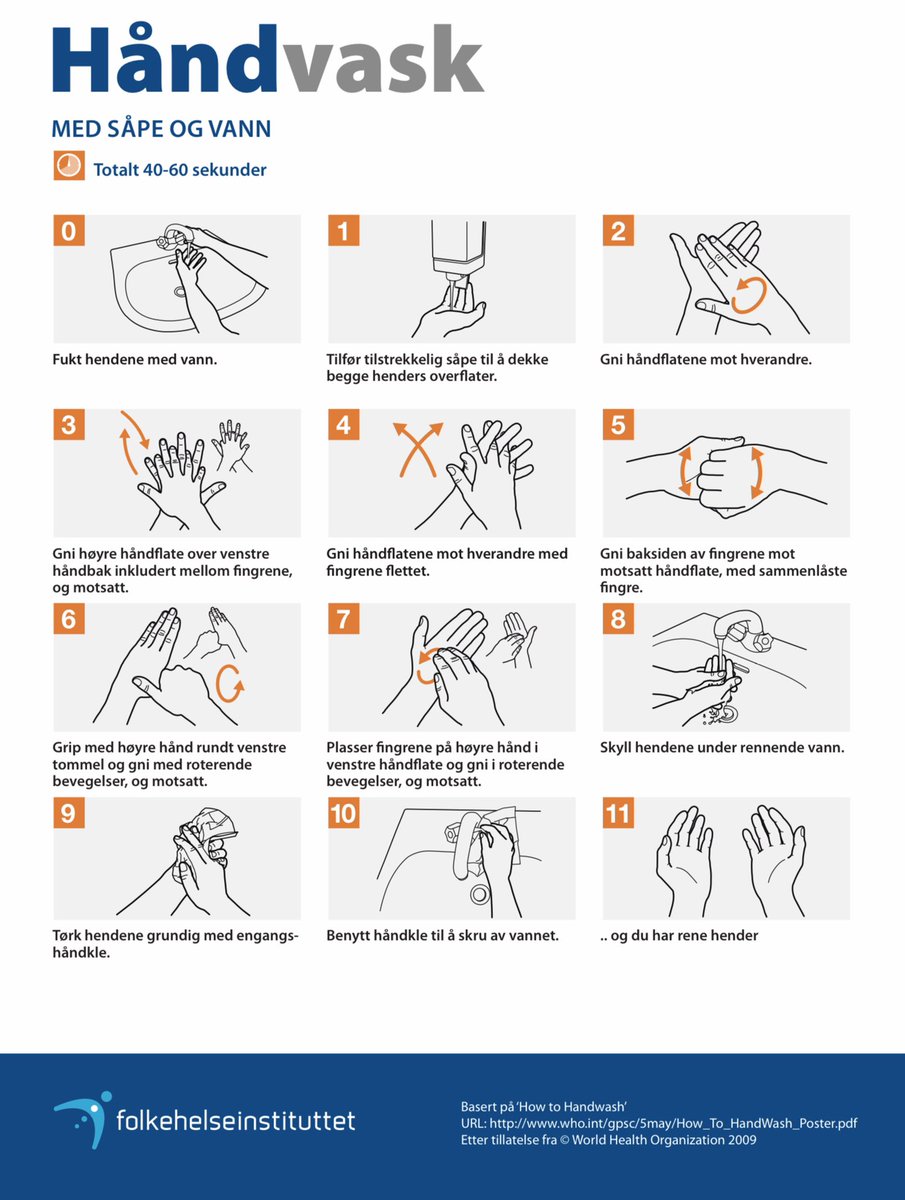 Håndvask

MED SÅPE OG VANN

Totalt 40-60 sekunder

0
Fukt hendene med vann.

1
Tilfør tilstrekkelig såpe til å dekke begge henders overflater.

2
Gni håndflatene mot hverandre.

3
Gni høyre håndflate over venstre håndbak inkludert mellom fingrene, og motsatt.

4
Gni håndflatene mot hverandre med fingrene flettet.

5
Gni baksiden av fingrene mot motsatt håndflate, med sammenlåste fingre.

6
Grip med høyre hånd rundt venstre tommel og gni med roterende bevegelser, og motsatt.

7
Plasser fingrene på høyre hånd i venstre håndflate og gni i roterende bevegelser, og motsatt.

8
Skyll hendene under rennende vann.

9
Tørk hendene grundig med engangshåndkle.

10
Benytt håndkle til å skru av vannet.

11
.. og du har rene hender

folkehelseinstituttet

Basert på 'How to Handwash'
URL: http://www.who.int/gpsc/5may/How_To_HandWash_Poster.pdf
Etter tillatelse fra © World Health Organization 2009